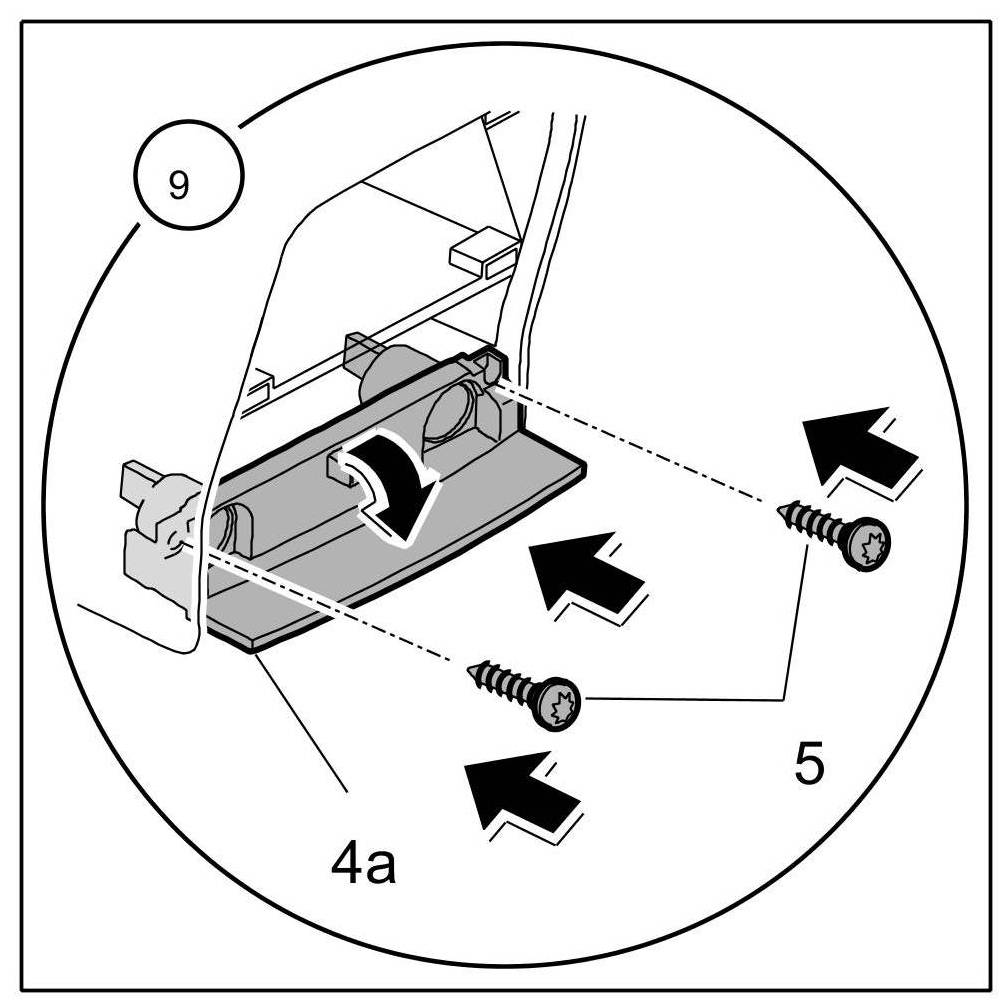 9

5

4a