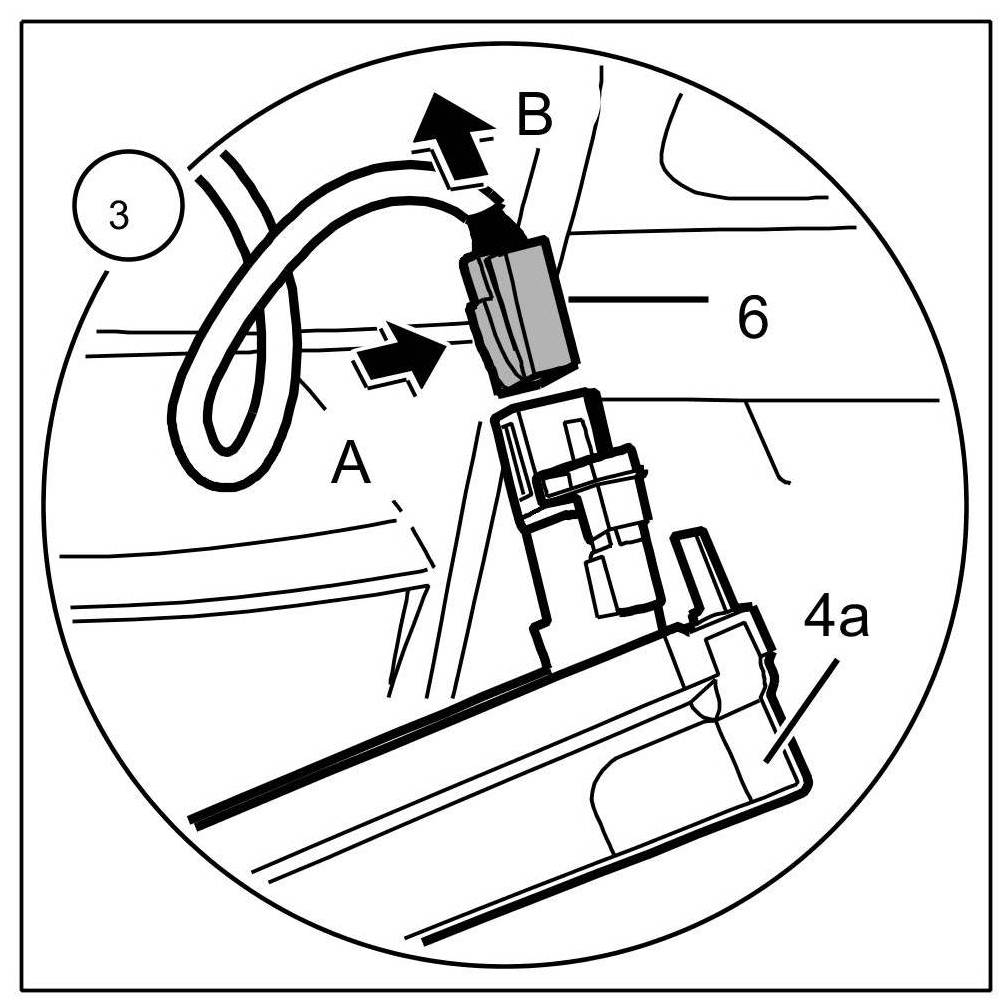 3

B

6

A

4a