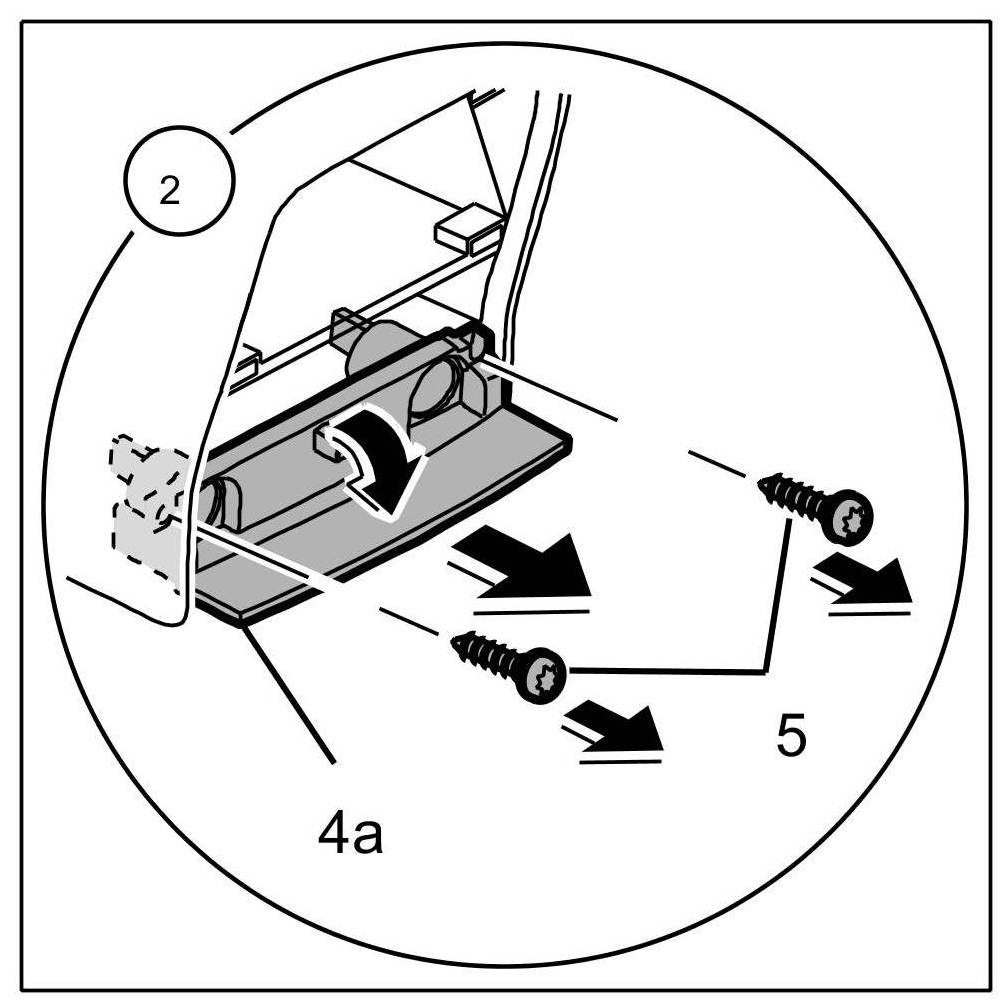 2

5

4a