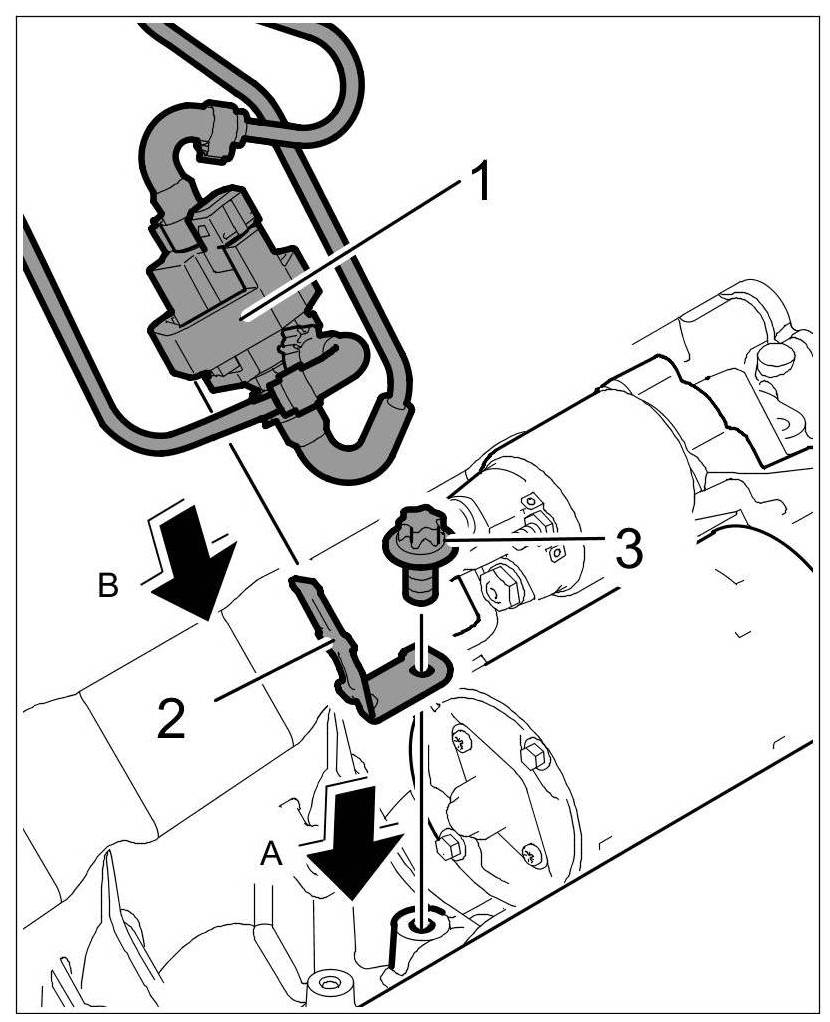 1
3
B
2
A