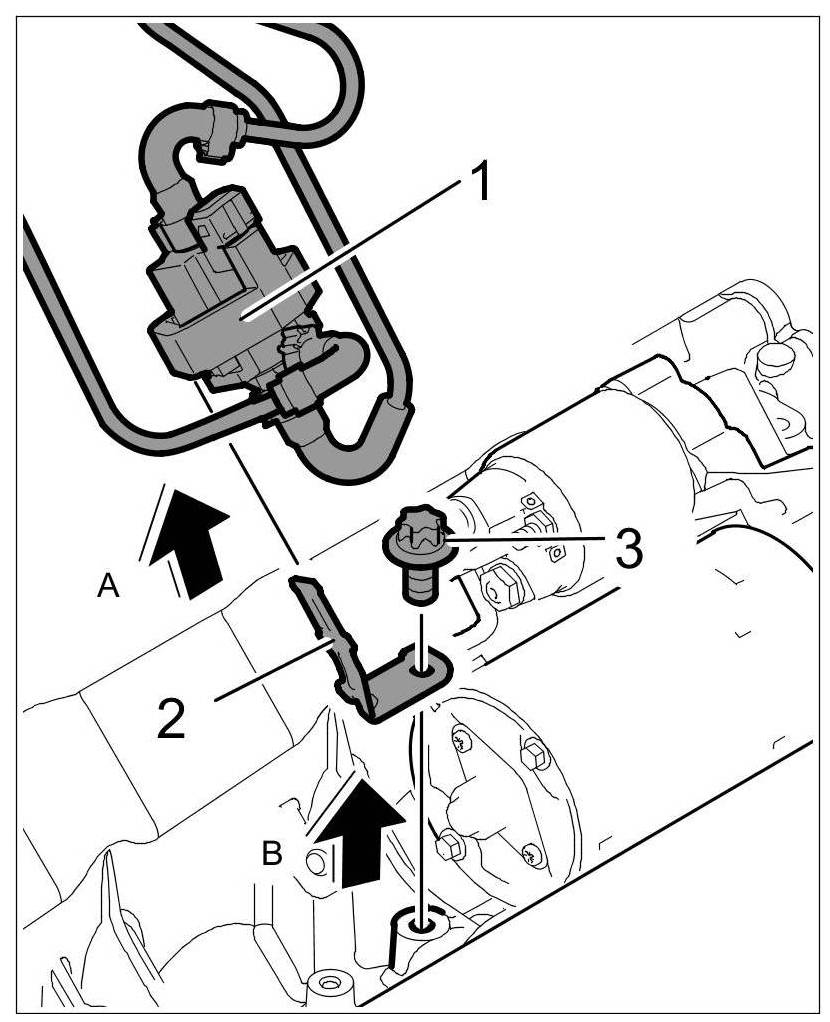 1
3
A
2
B