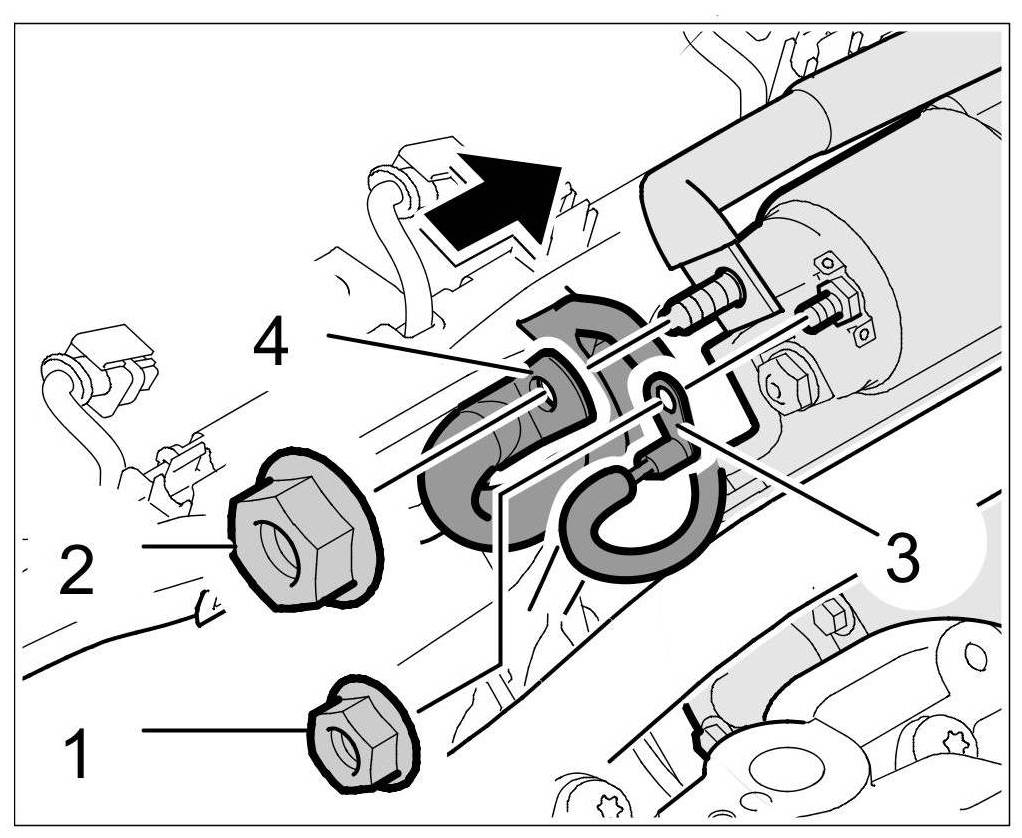 4
2
3
1