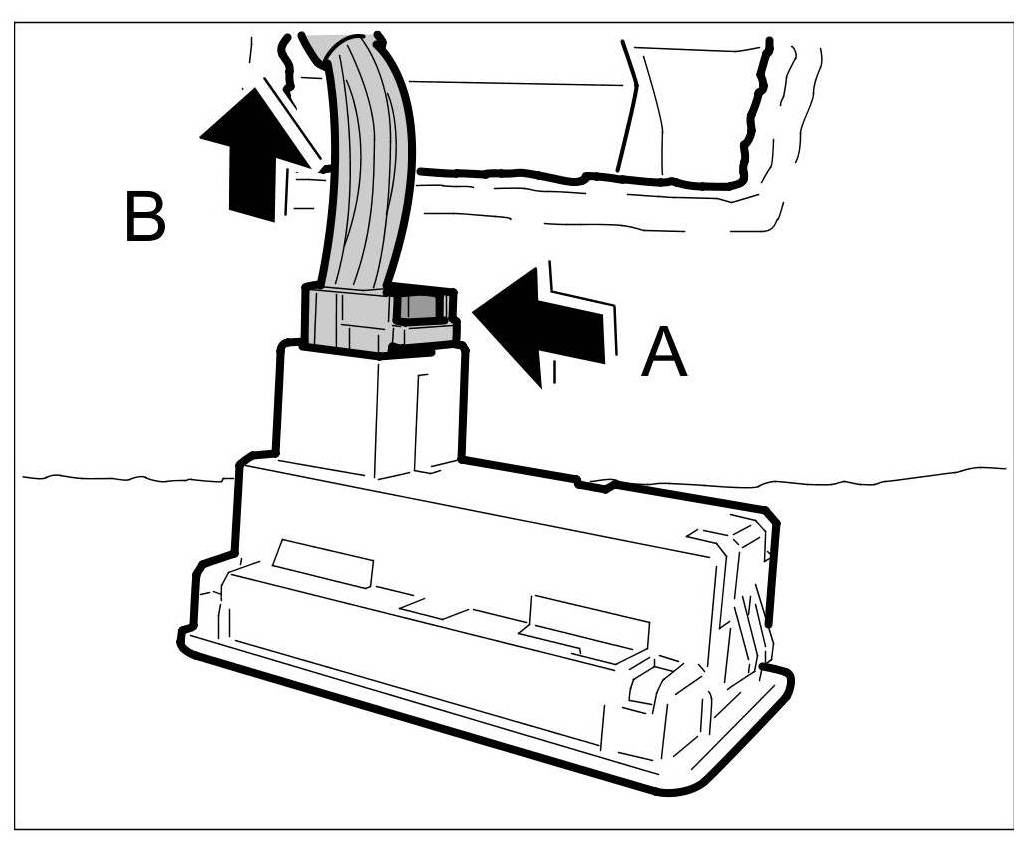 B
A