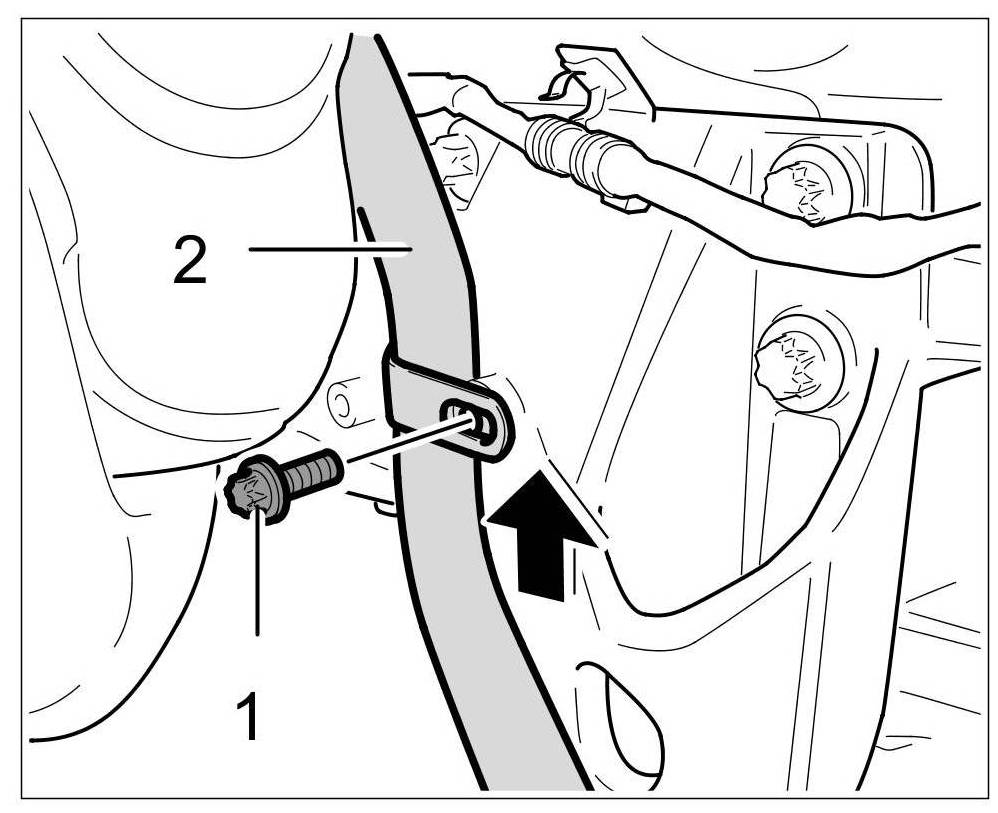 2

1