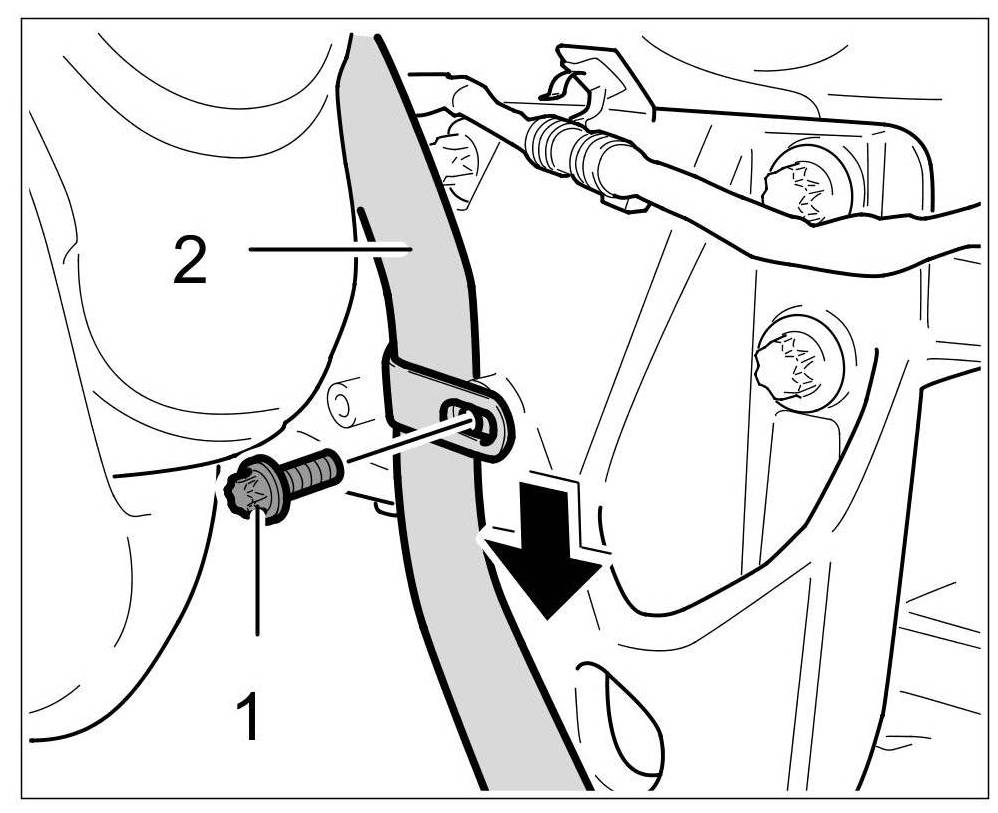 2

1