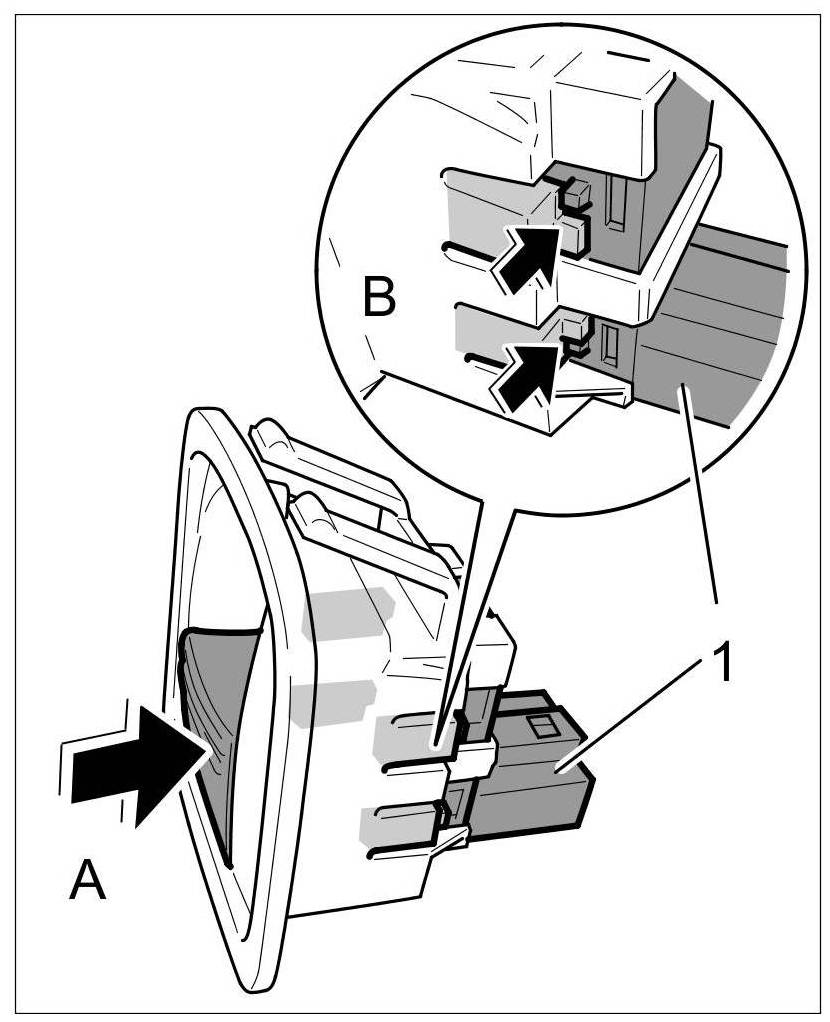 B

1

A