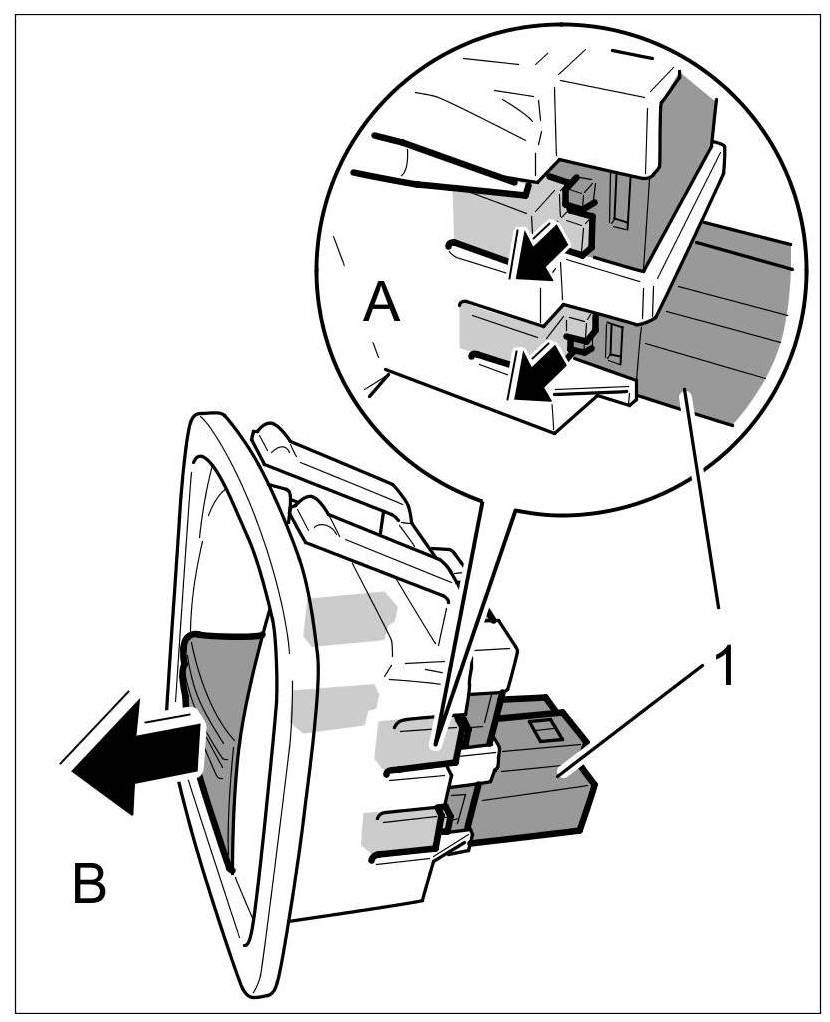 A
1
B