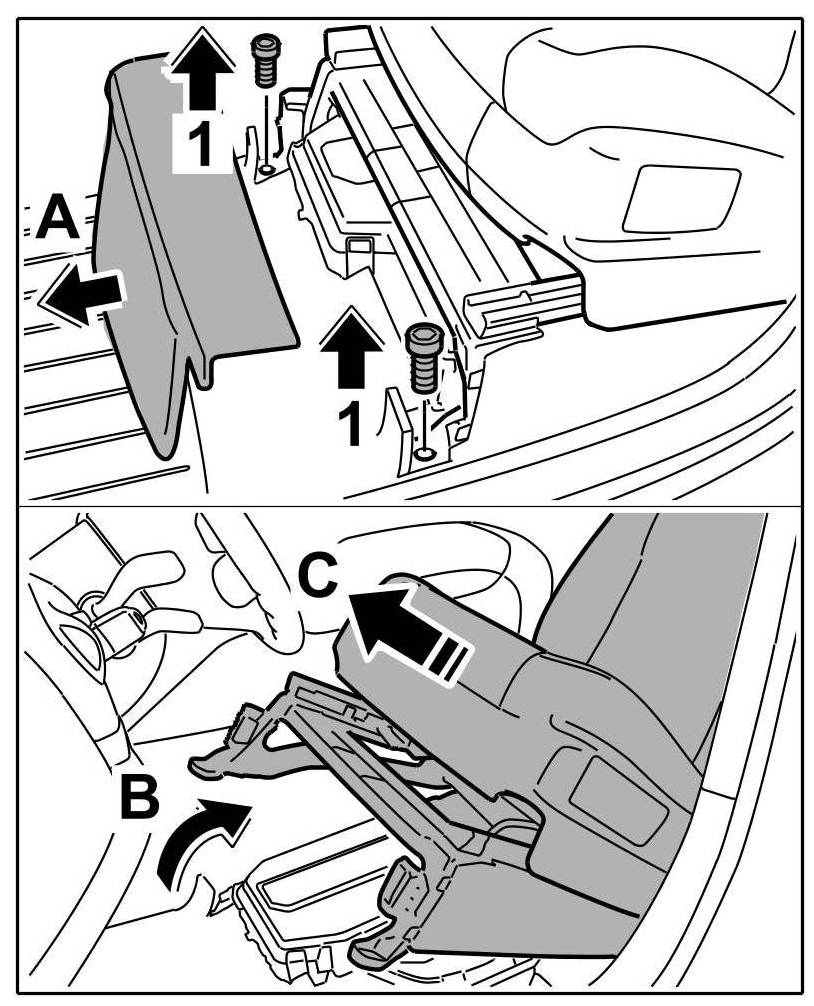 1
A
1
C
B