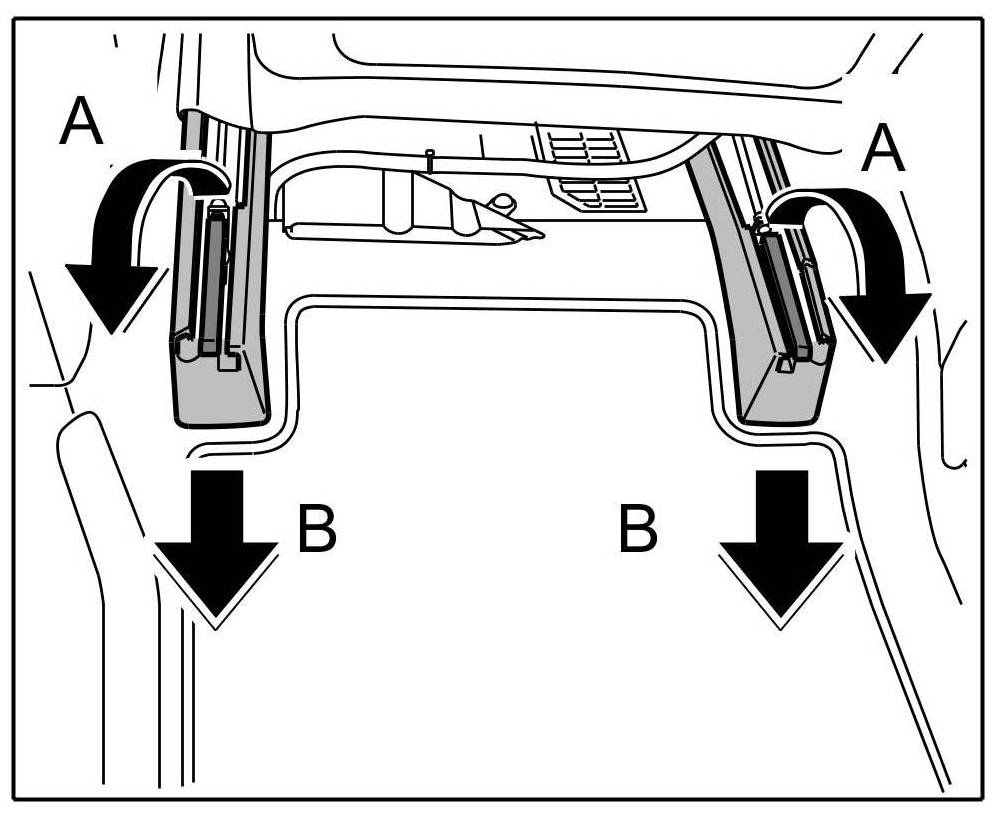 A
A
B
B