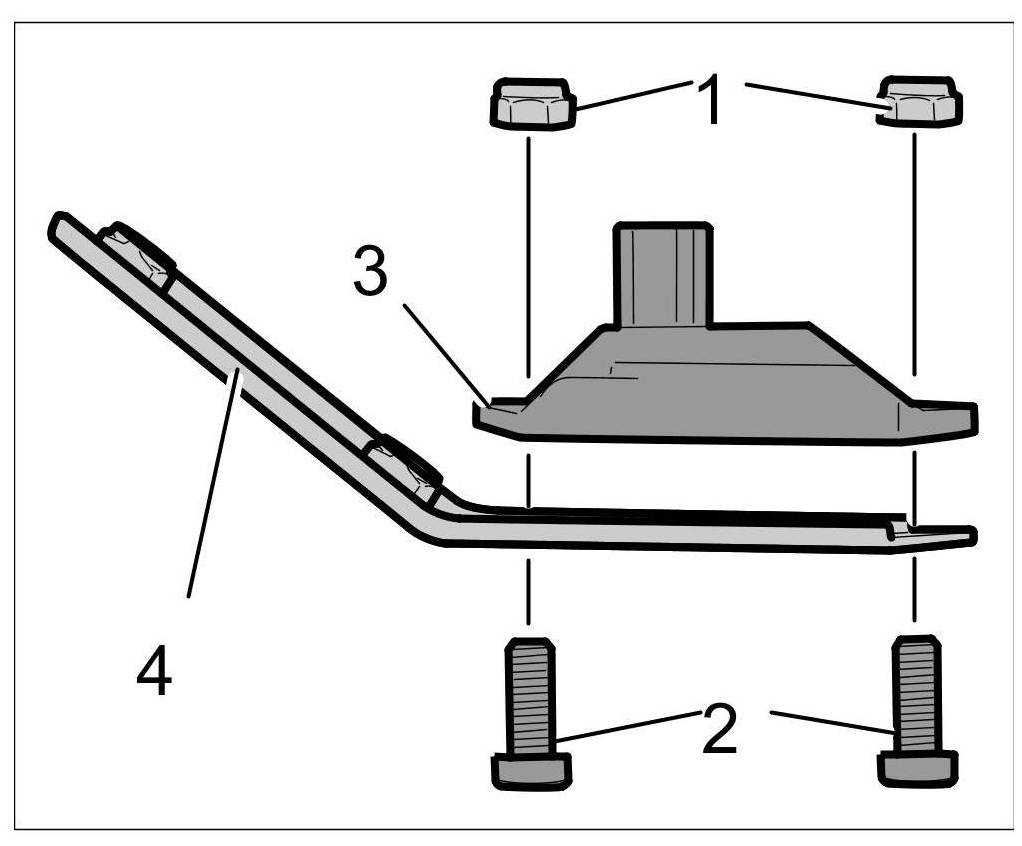 1
3
4
2