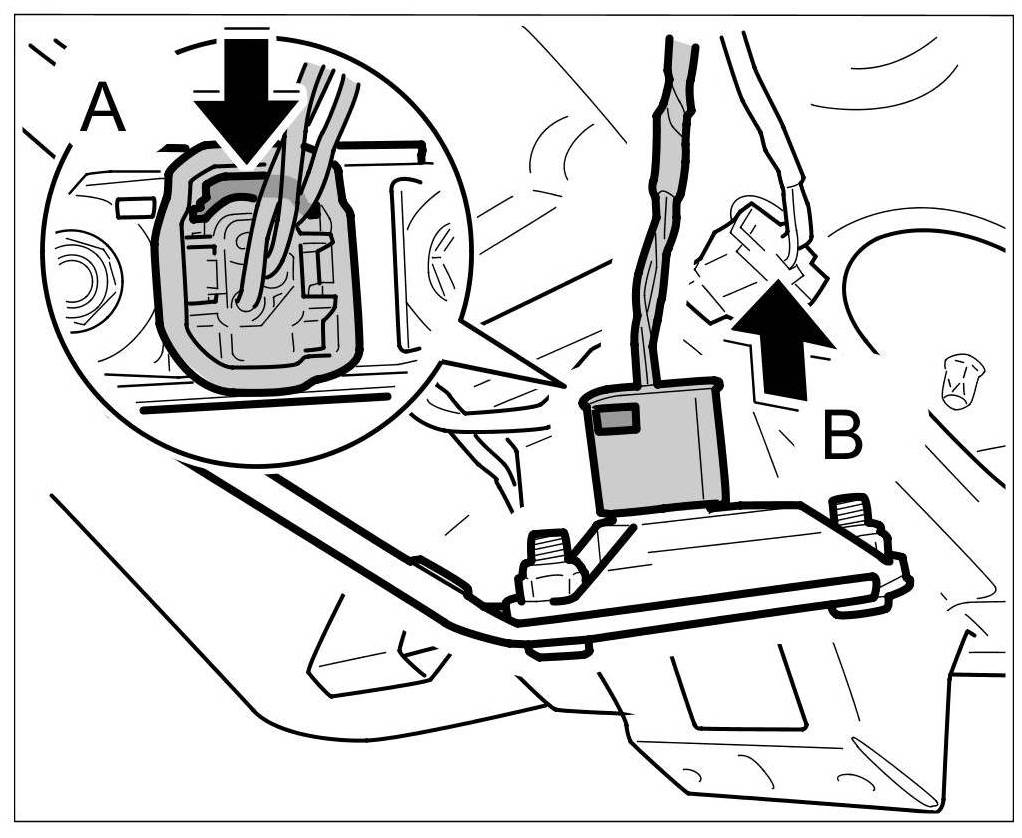 A

B