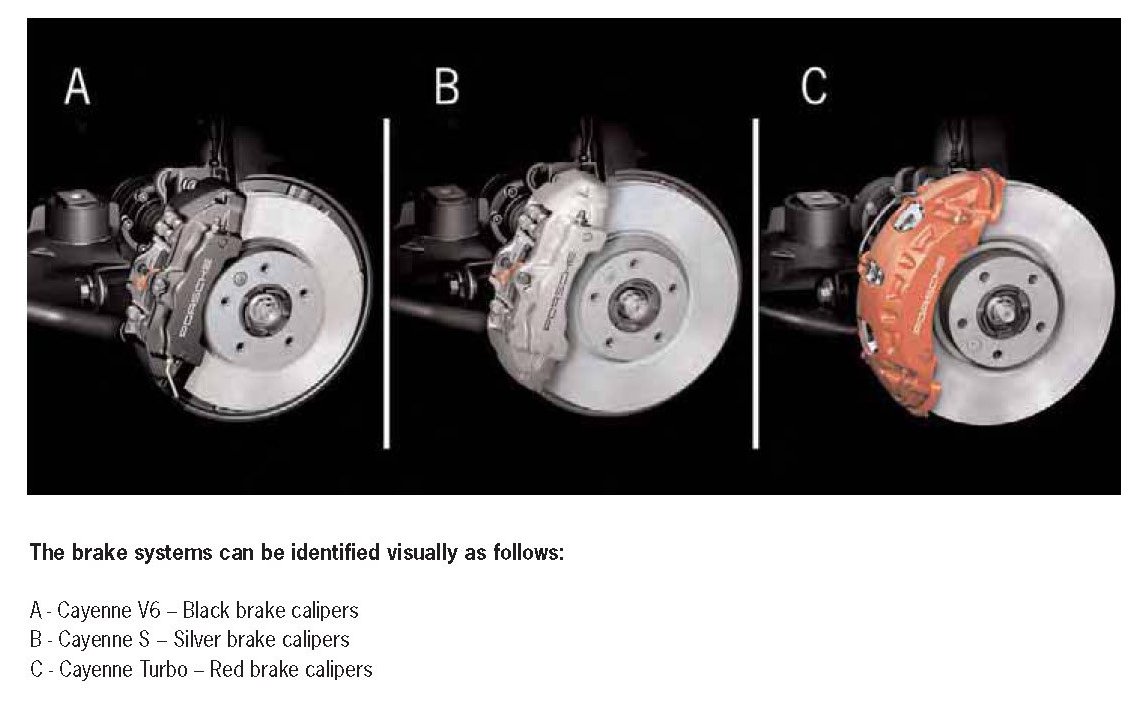 A

PORSCHE

B

PORSCHE

C

PORSCHE

The brake systems can be identified visually as follows:

A - Cayenne V6 – Black brake calipers
B - Cayenne S – Silver brake calipers
C - Cayenne Turbo – Red brake calipers