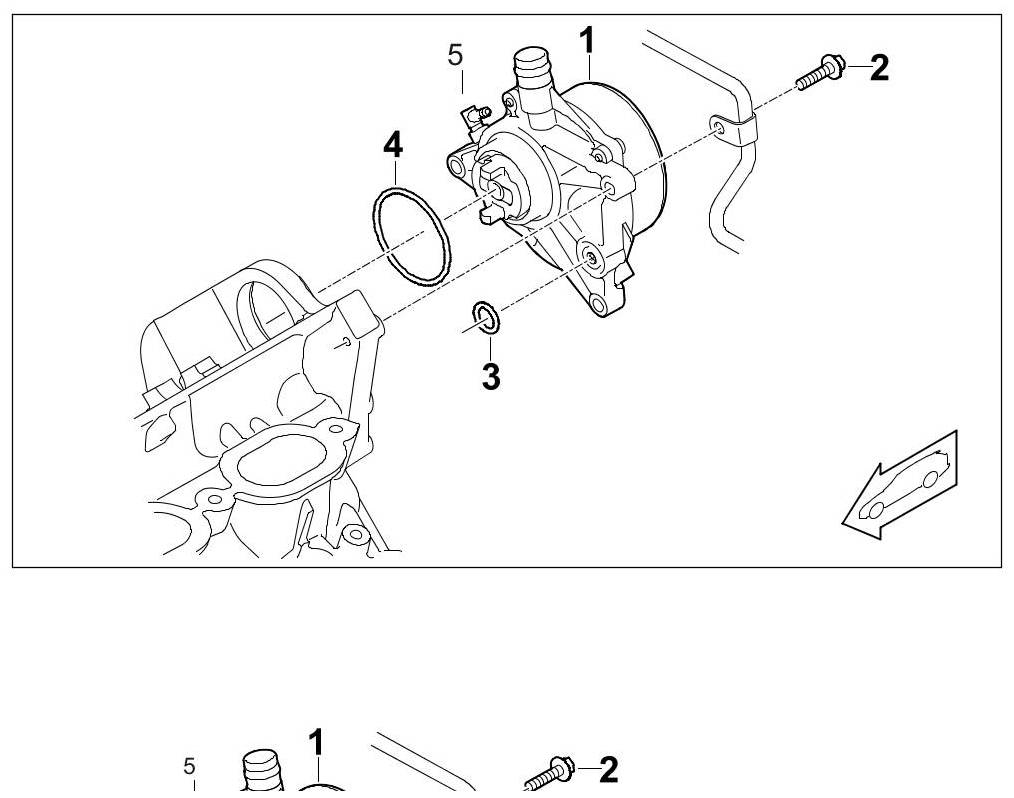 5
1
2
4
3

5
1
2