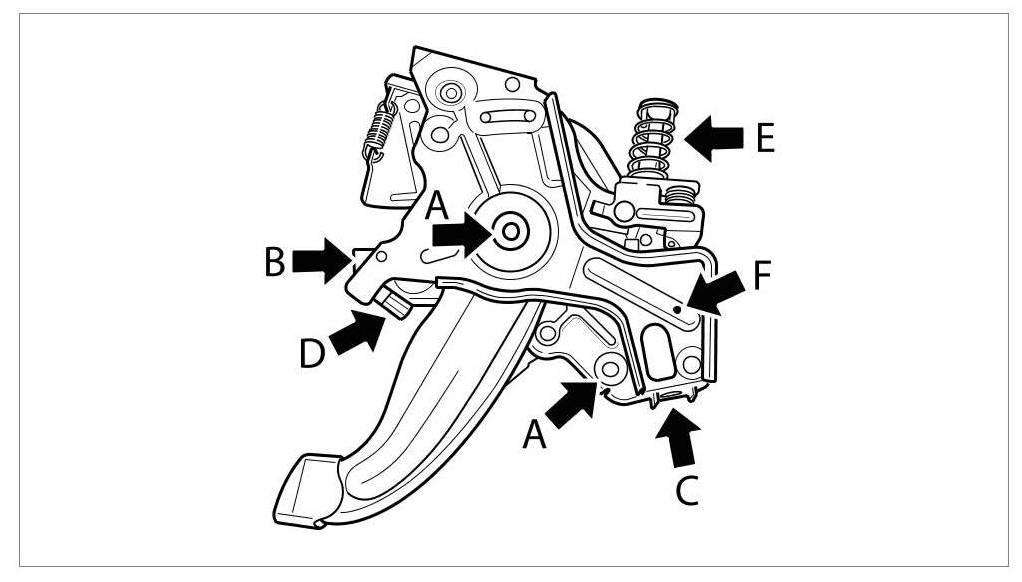 E
A
B
F
D
A
C