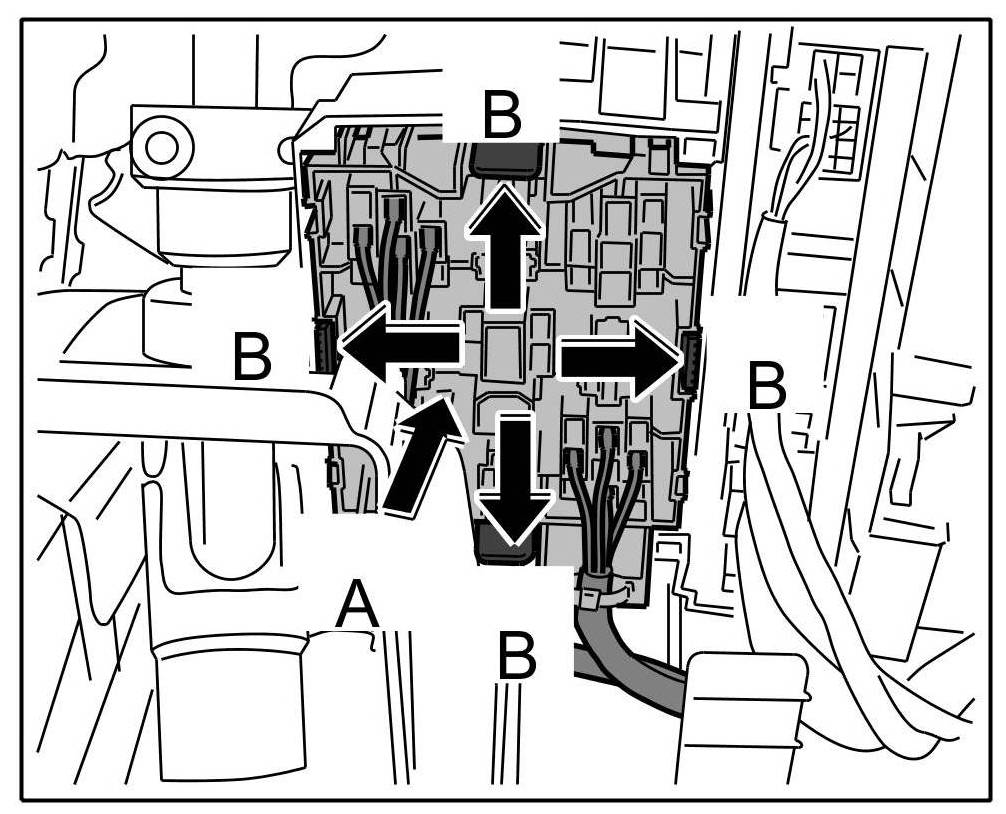 B

B

B

A

B