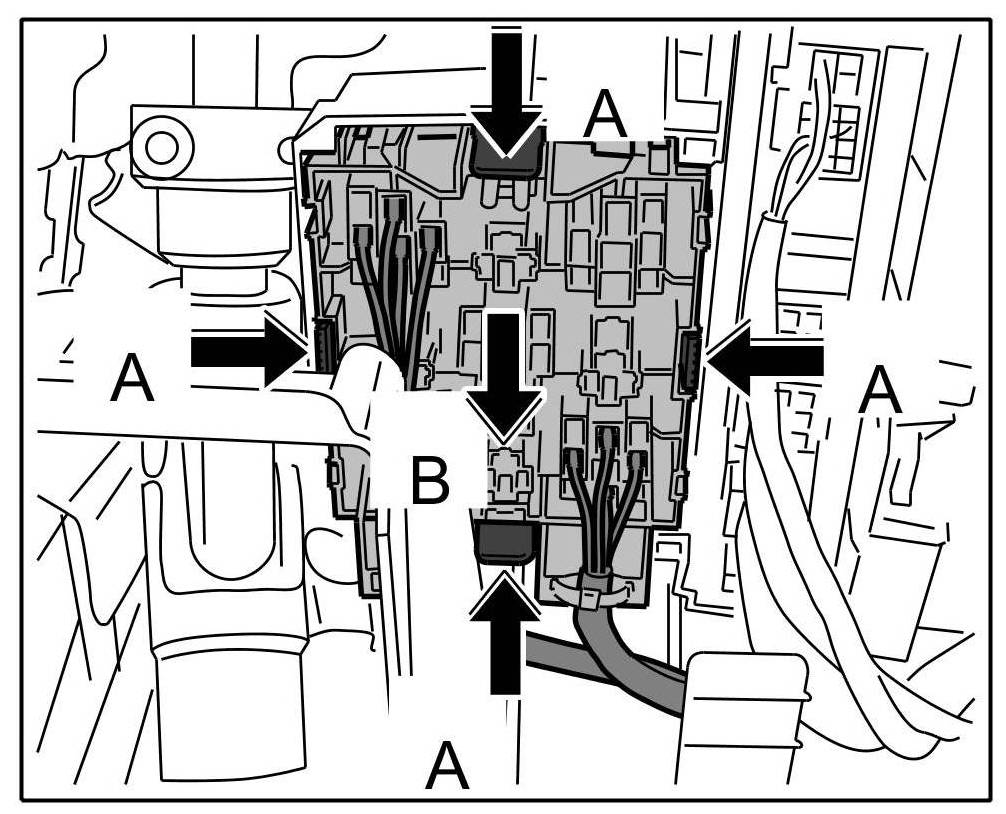 A
A
A
B
A