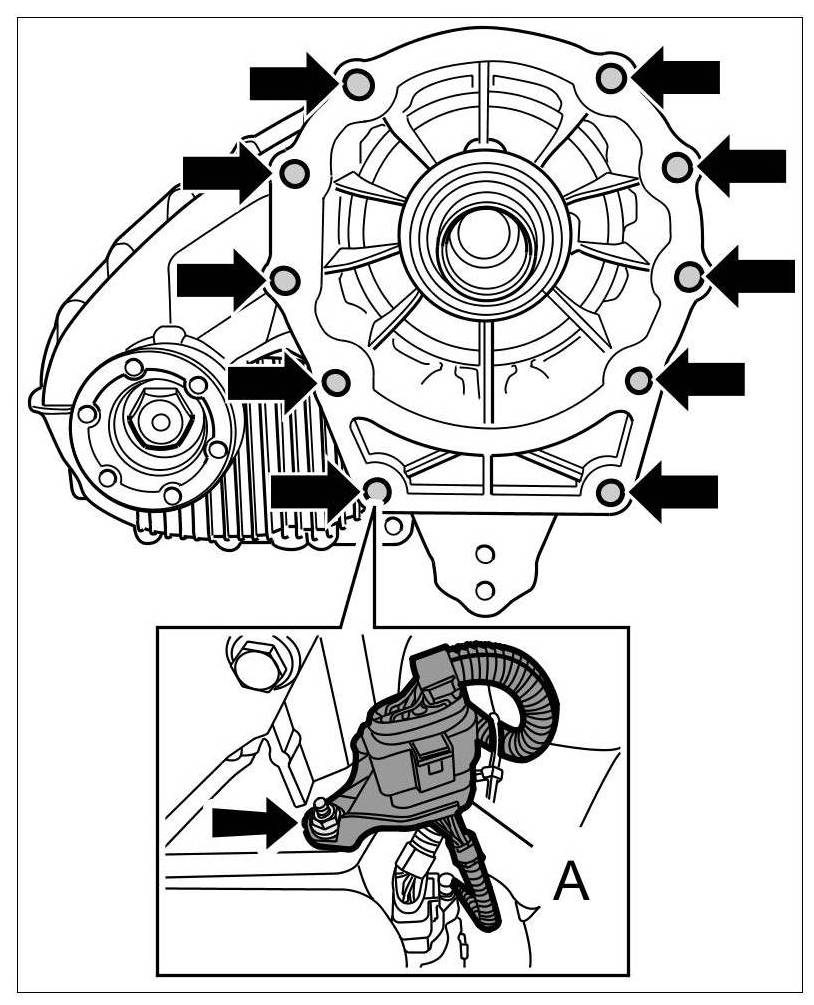 A