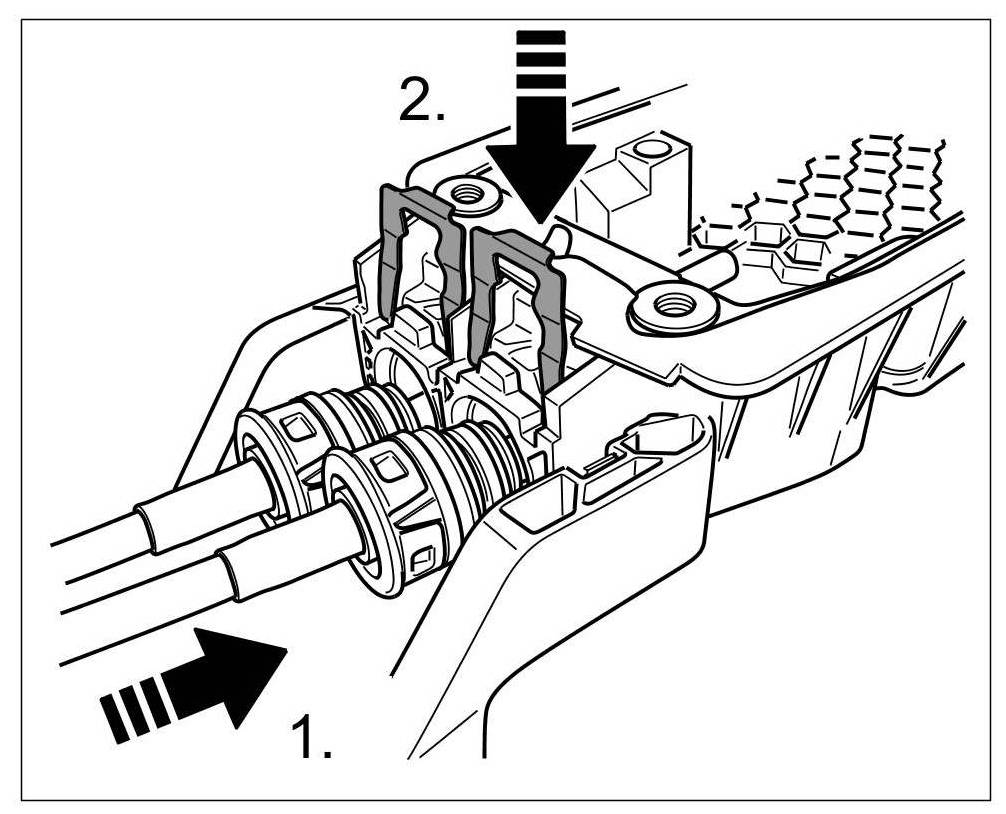 2.

1.