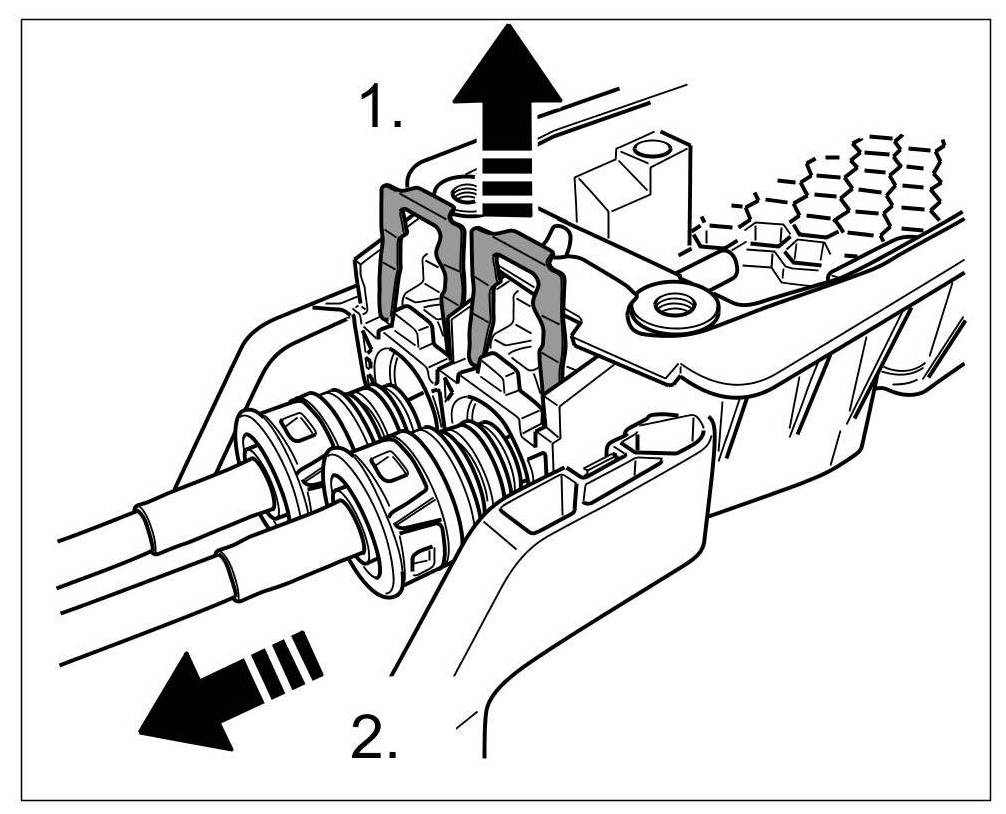 1.

2.