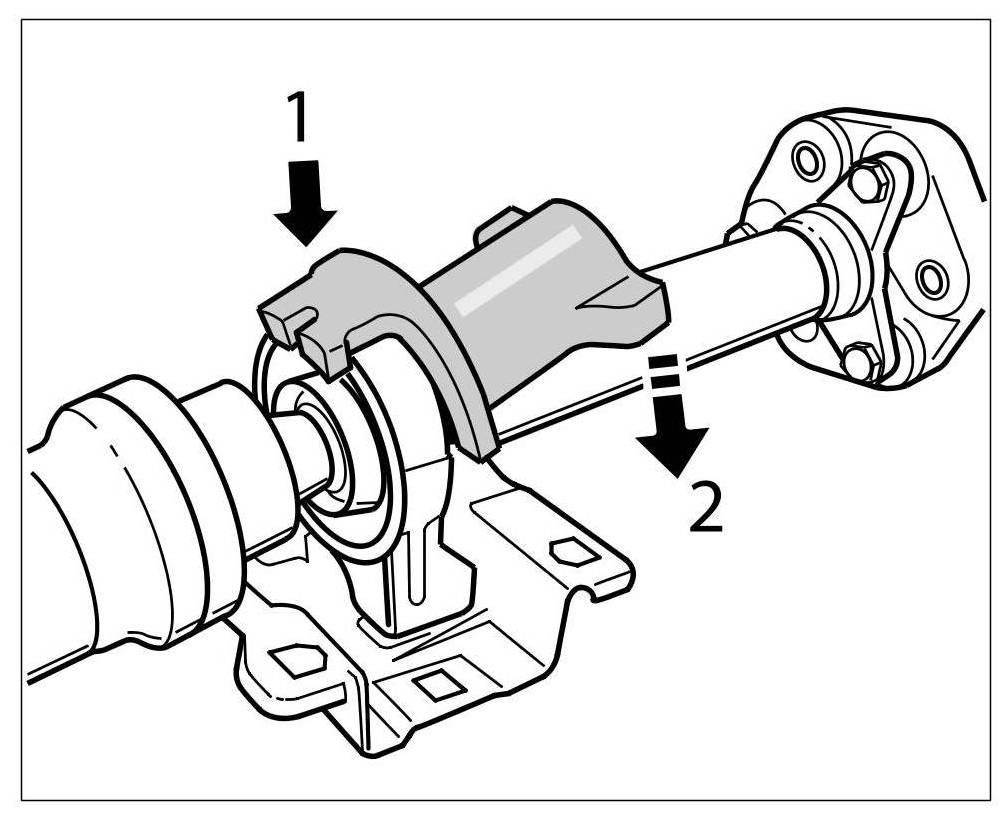 1
2