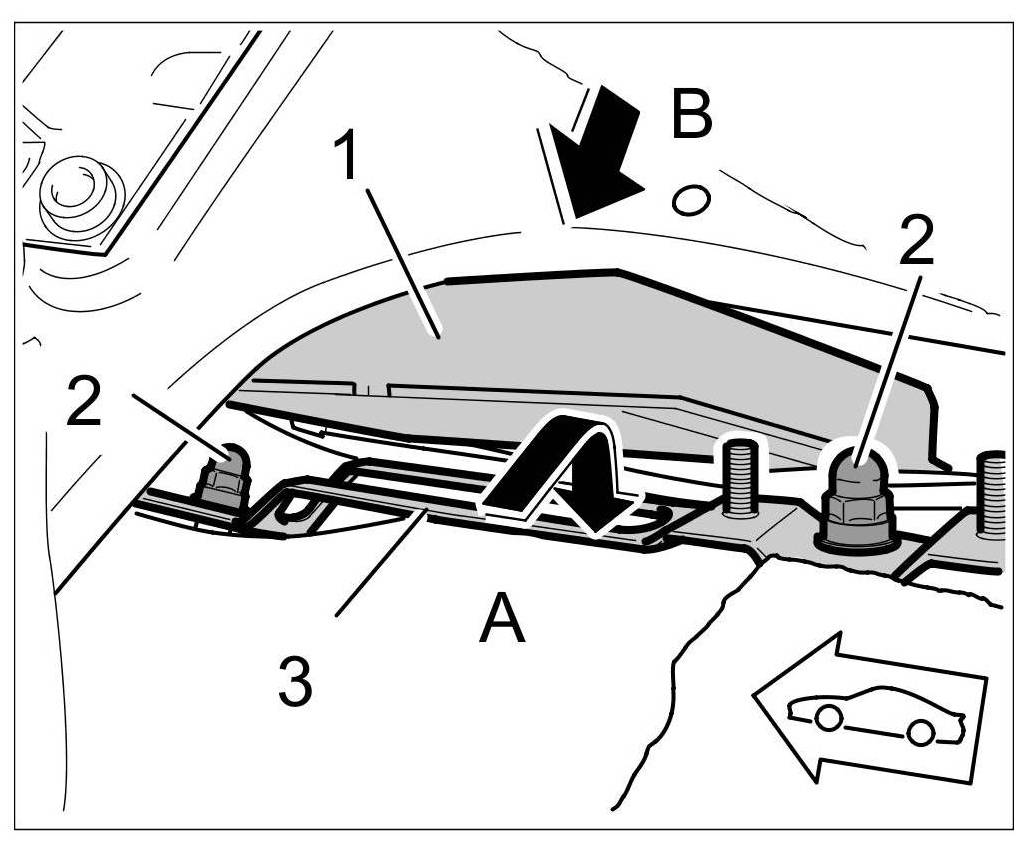 B
1
2
2
A
3