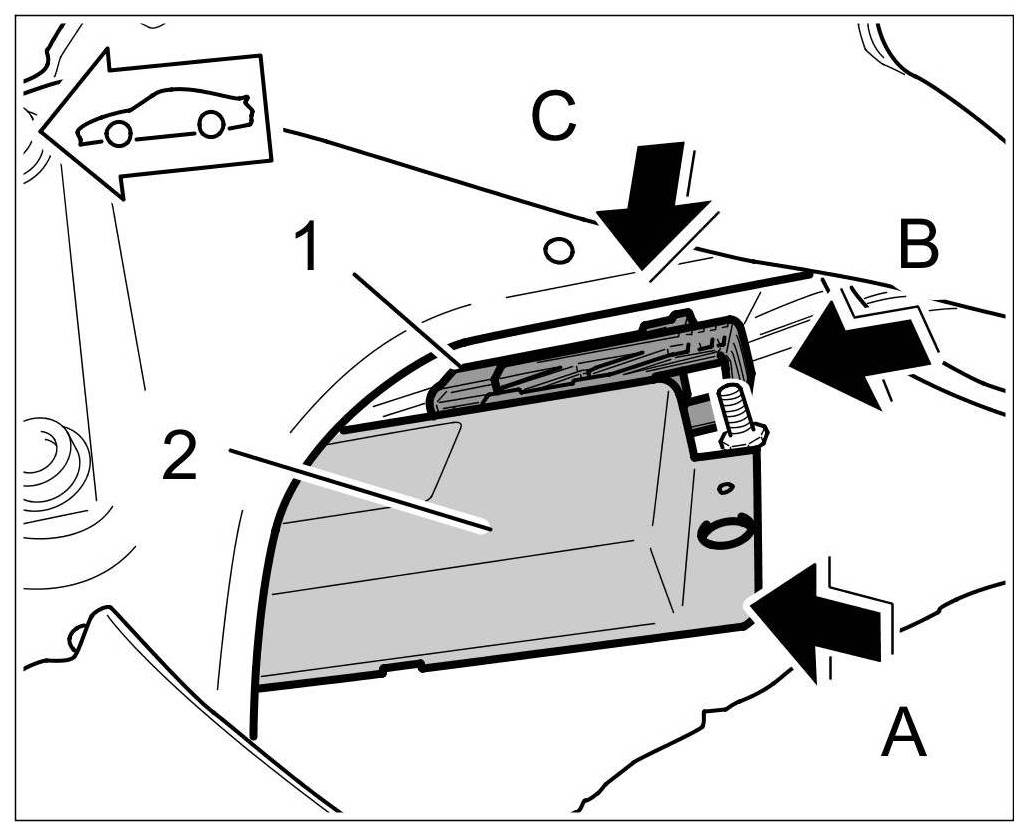 C
1
B
2
A