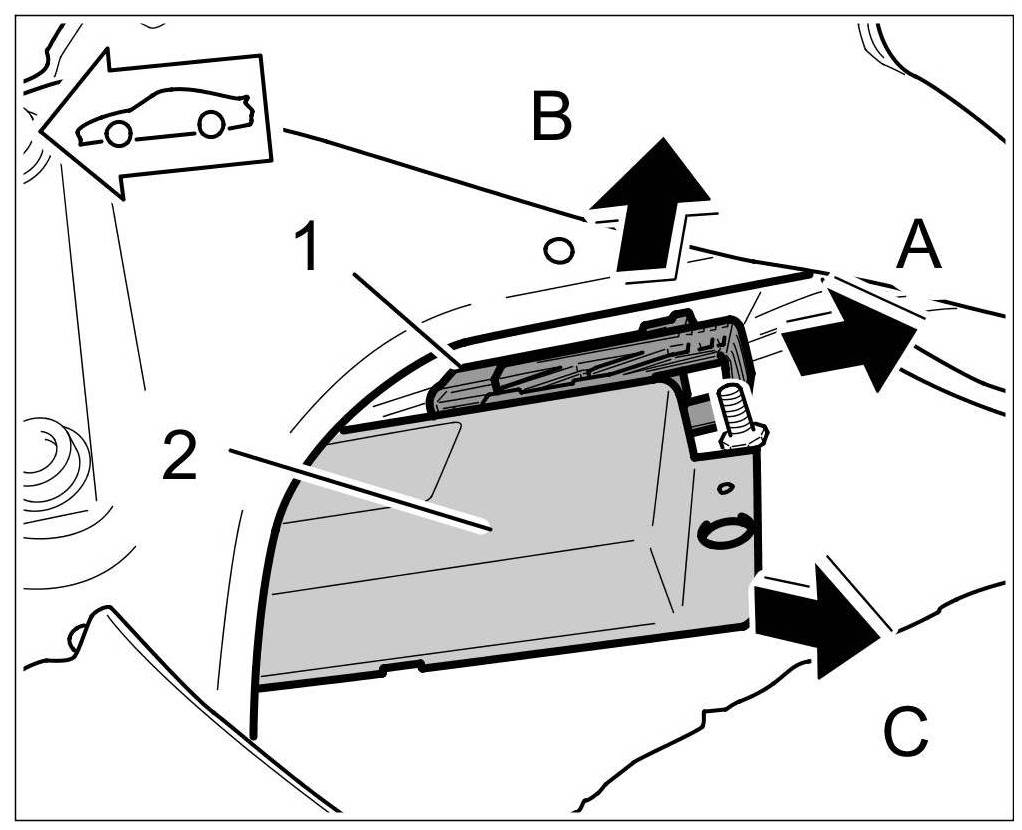 B
A
1
2
C