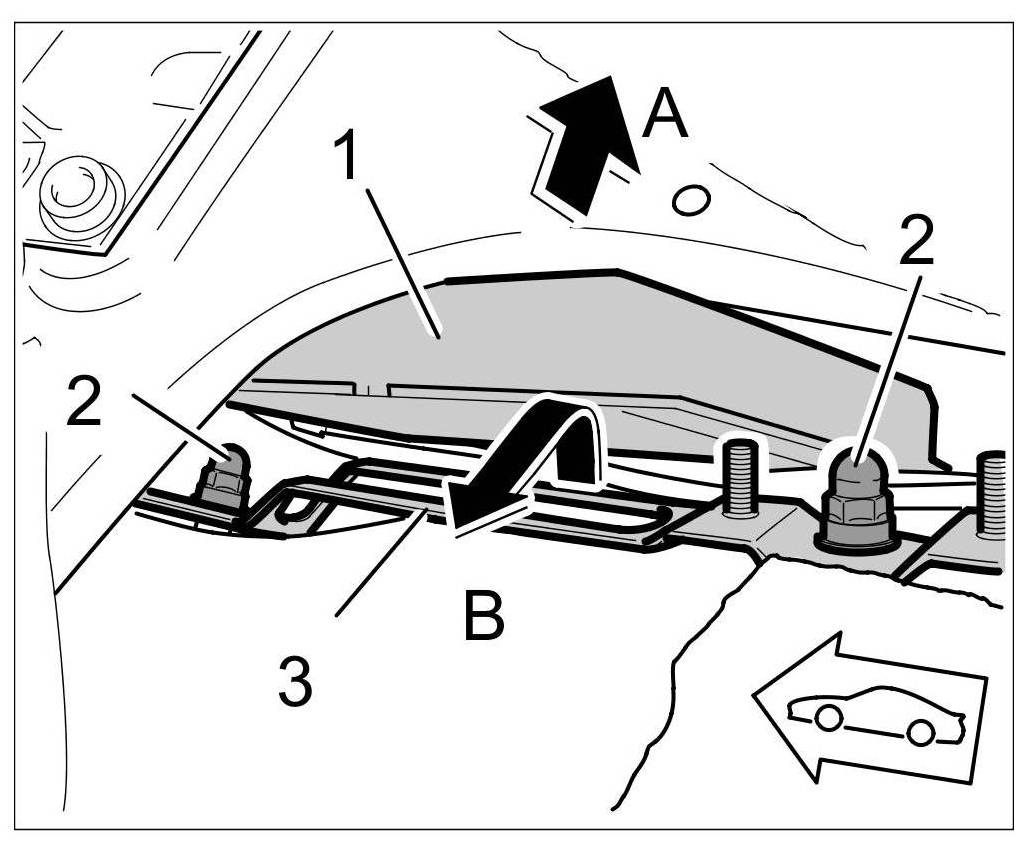 A
1
2
2
B
3