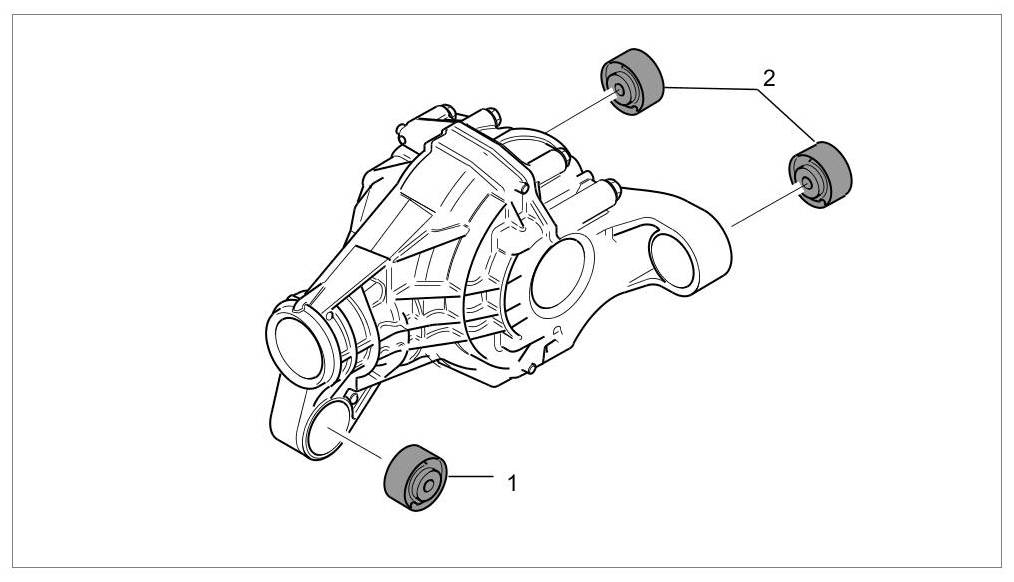 2

1