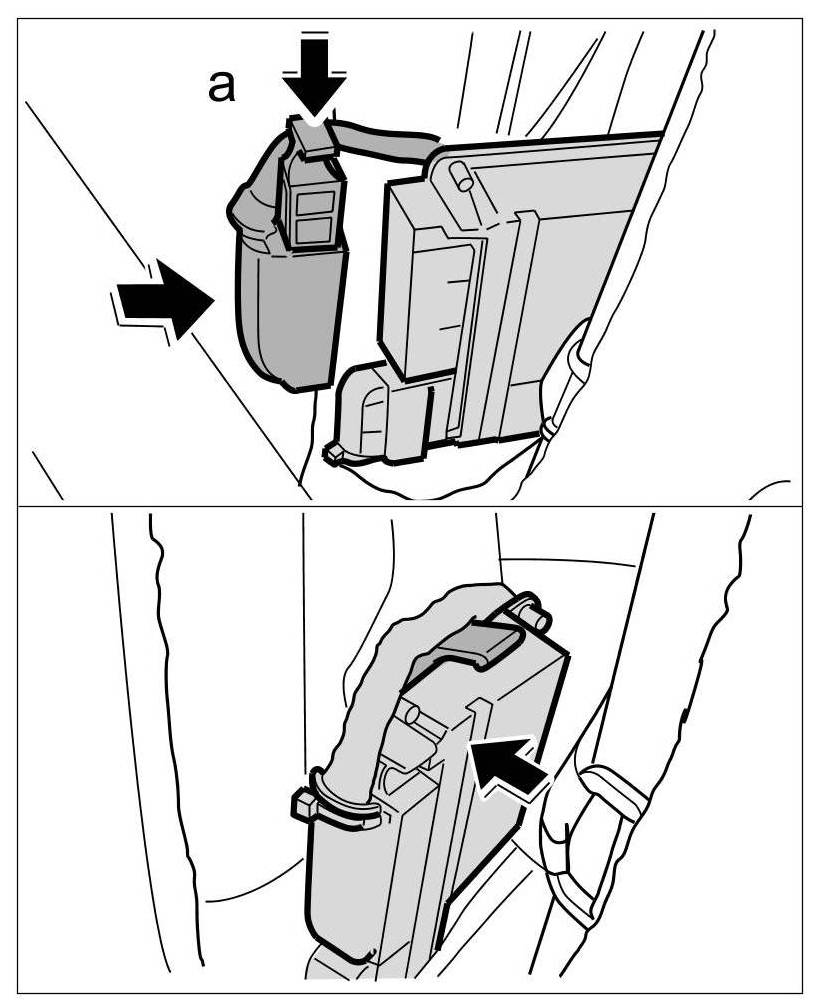 a