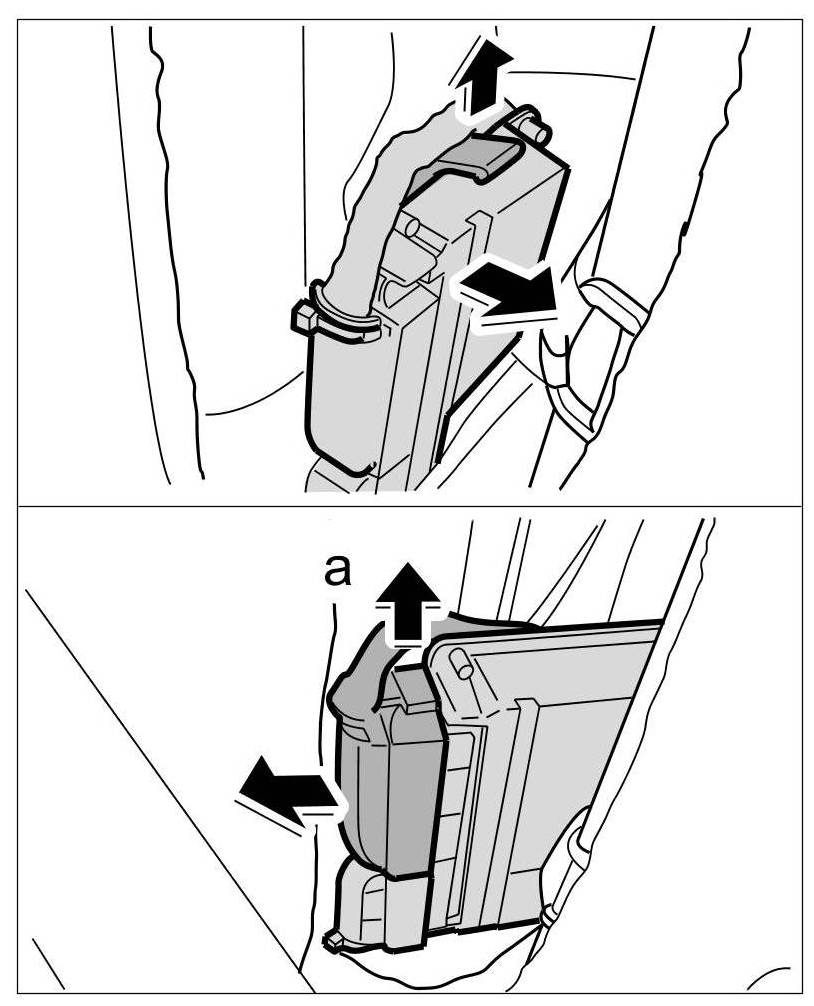 a