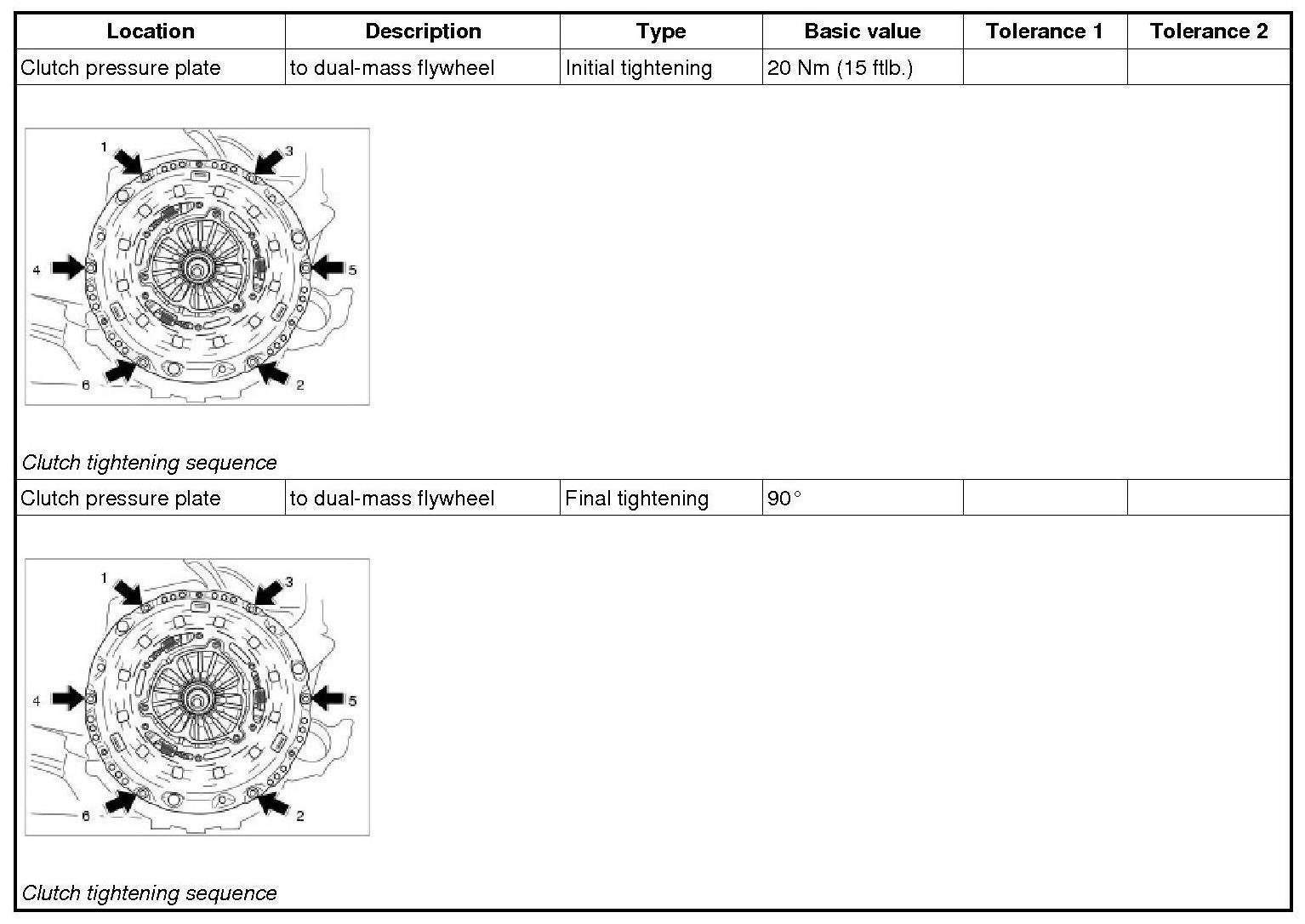 | Location | Description | Type | Basic value | Tolerance 1 | Tolerance 2 |
|---|---|---|---|---|---|
| Clutch pressure plate | to dual-mass flywheel | Initial tightening | 20 Nm (15 ftlb.) | | |

1 3 4 5 6 2

Clutch tightening sequence

| Clutch pressure plate | to dual-mass flywheel | Final tightening | 90° | | |
|---|---|---|---|---|---|

1 3 4 5 6 2

Clutch tightening sequence