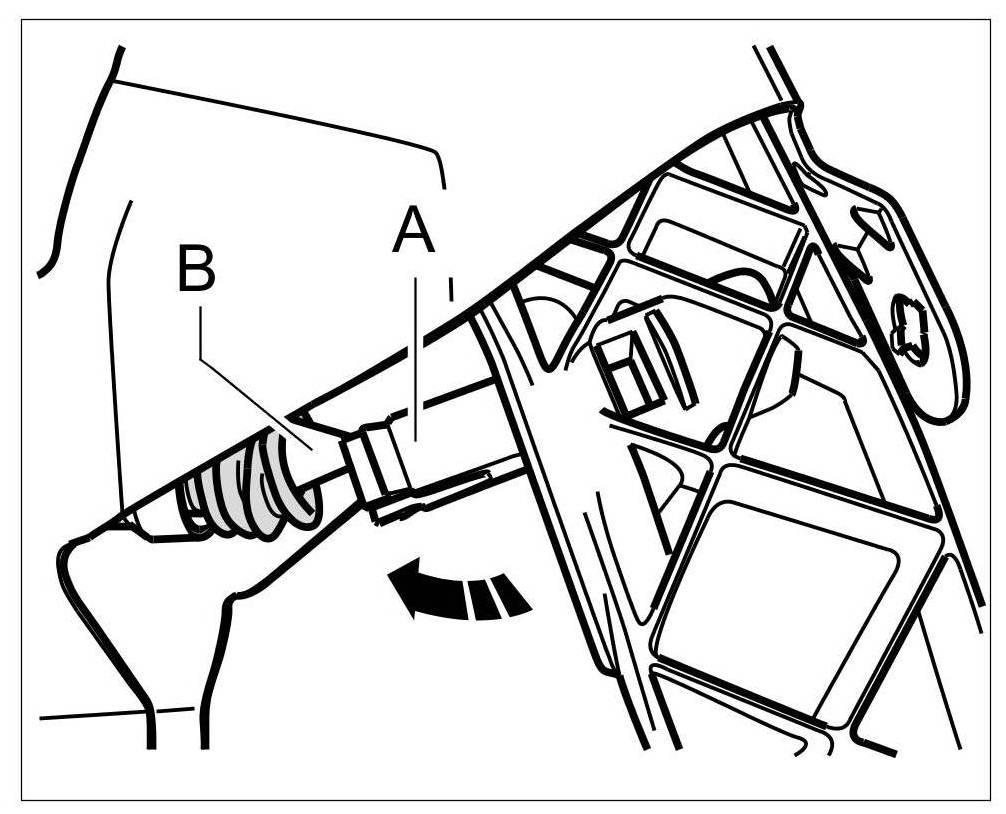 A
B