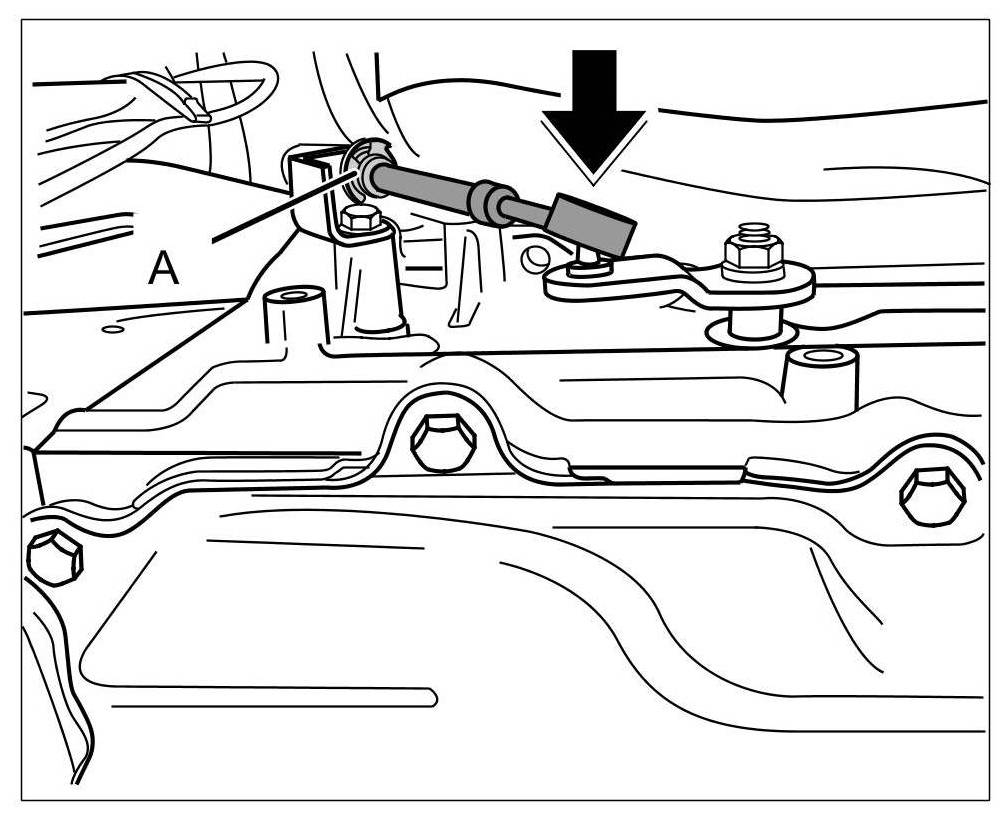 A