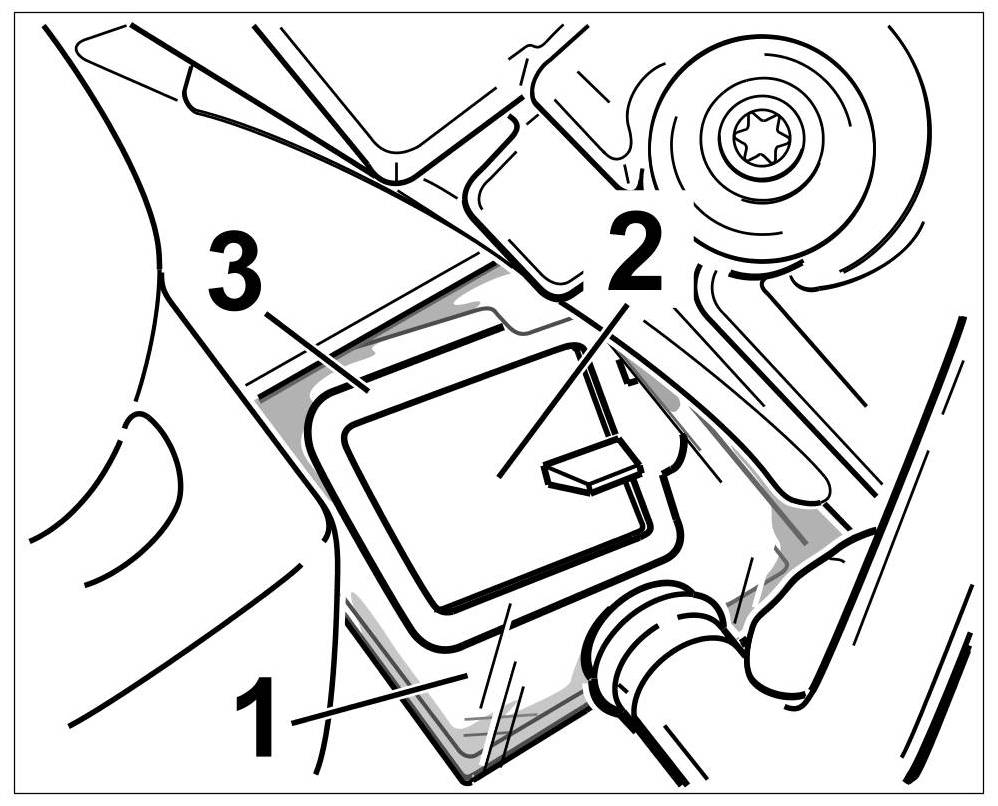 3
2
1