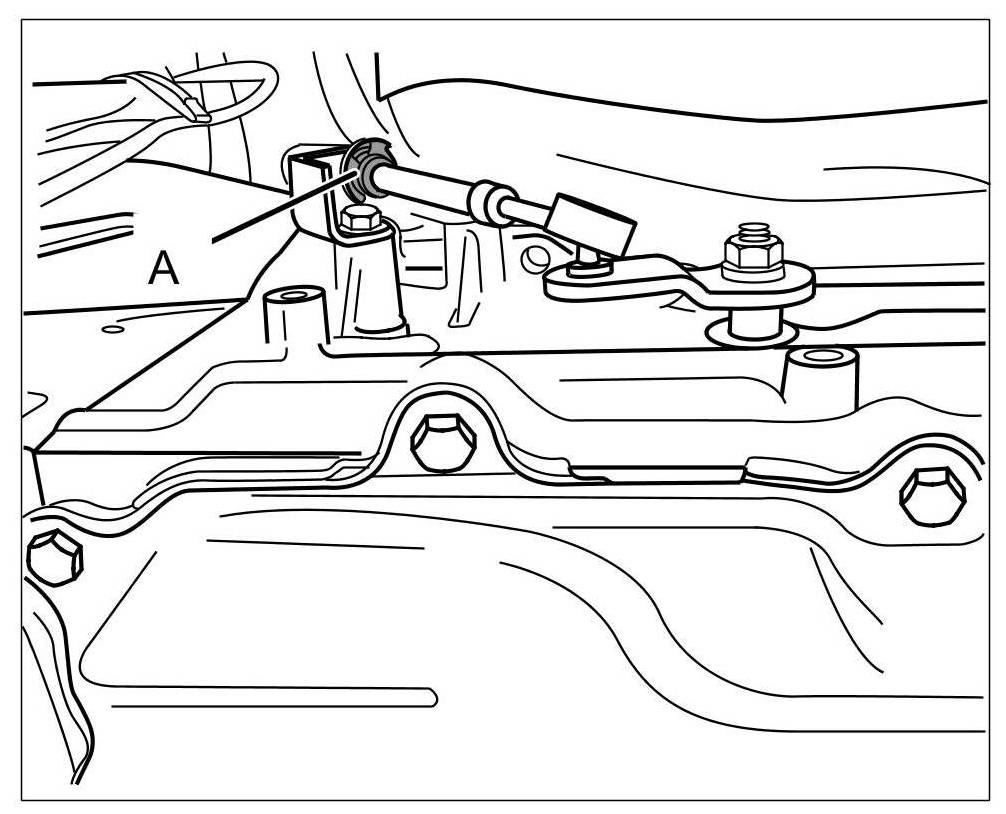 A