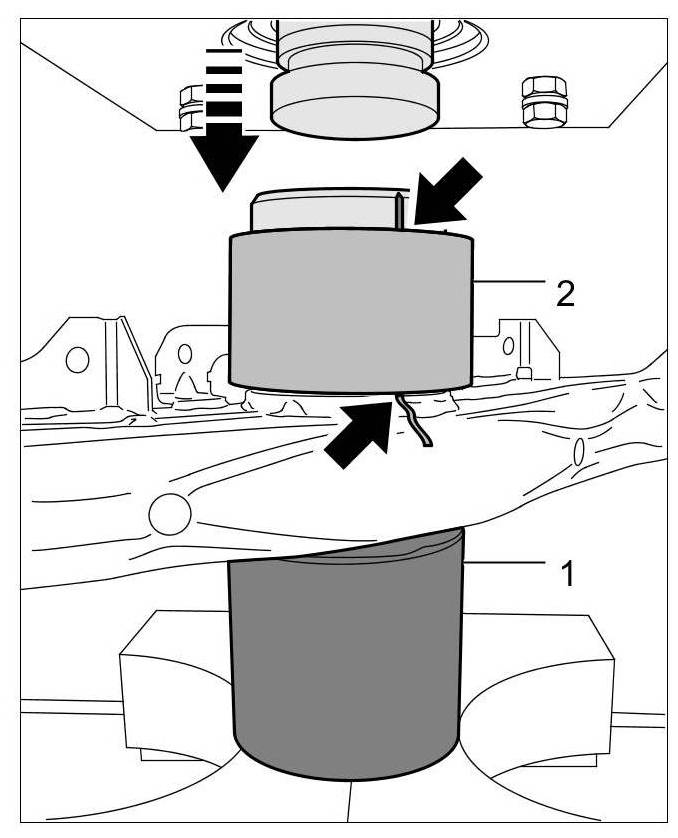 2

1