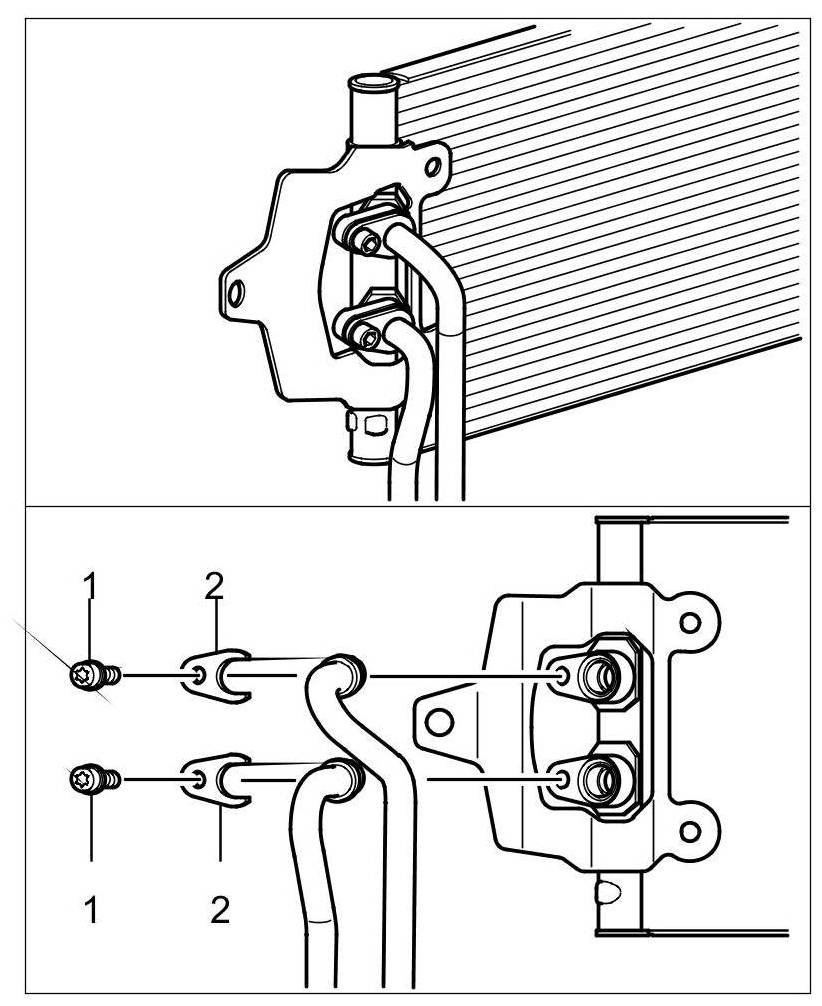 1
2
1
2