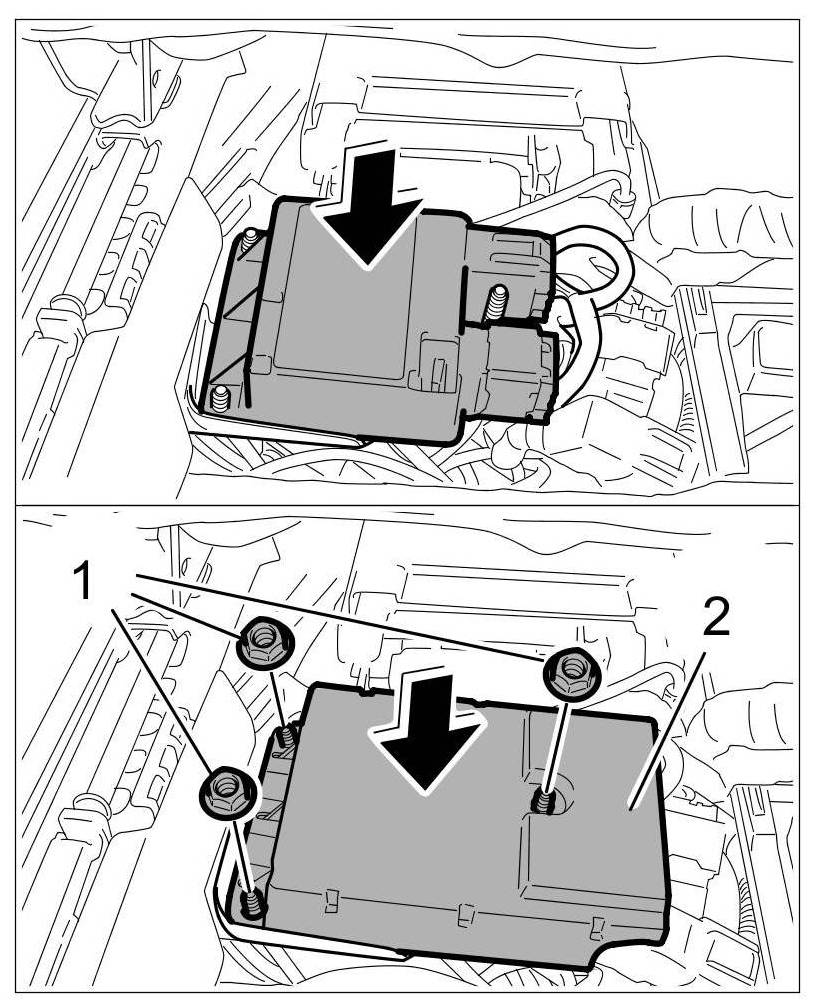 1
2