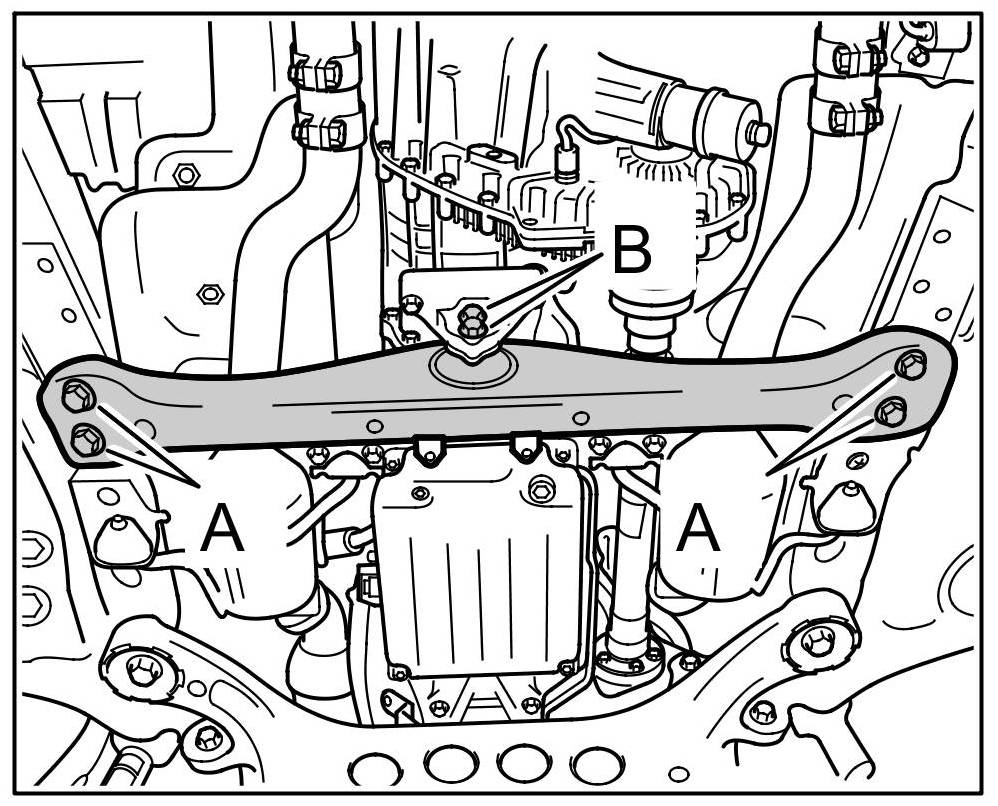 B
A
A