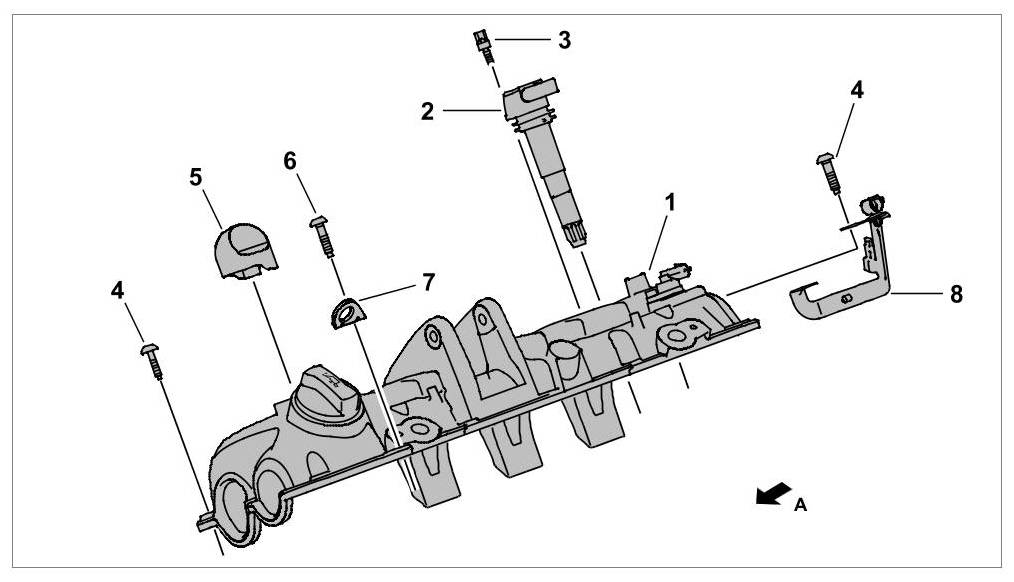 3
2
4
5
6
1
7
8
4
A