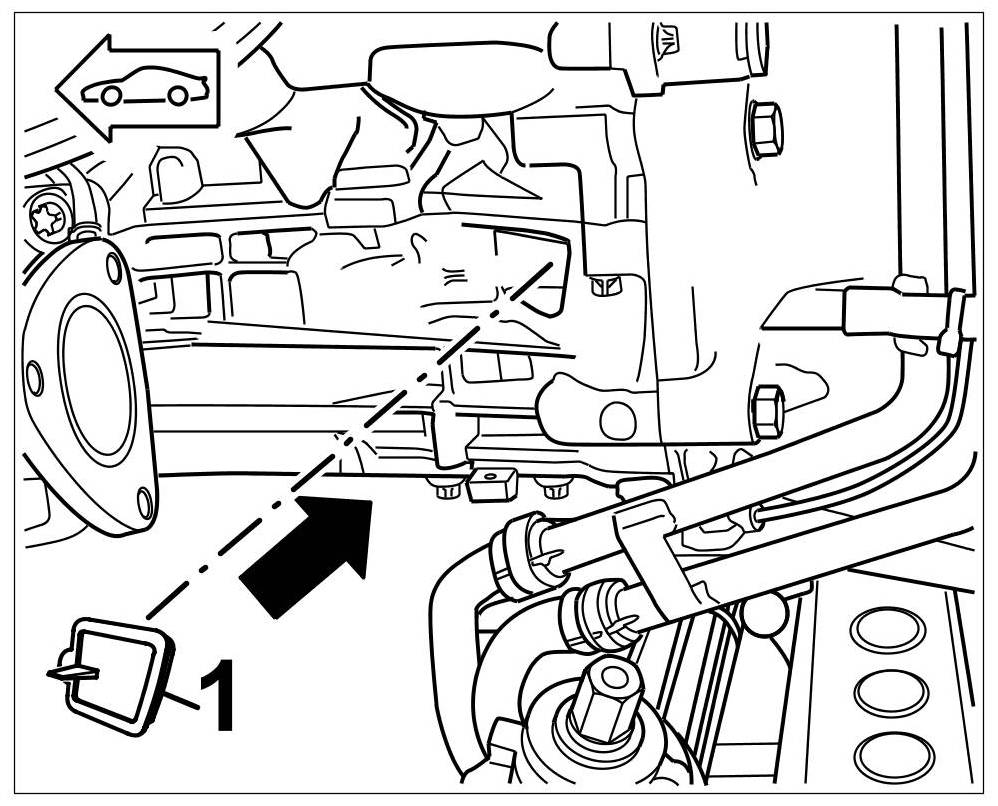 1