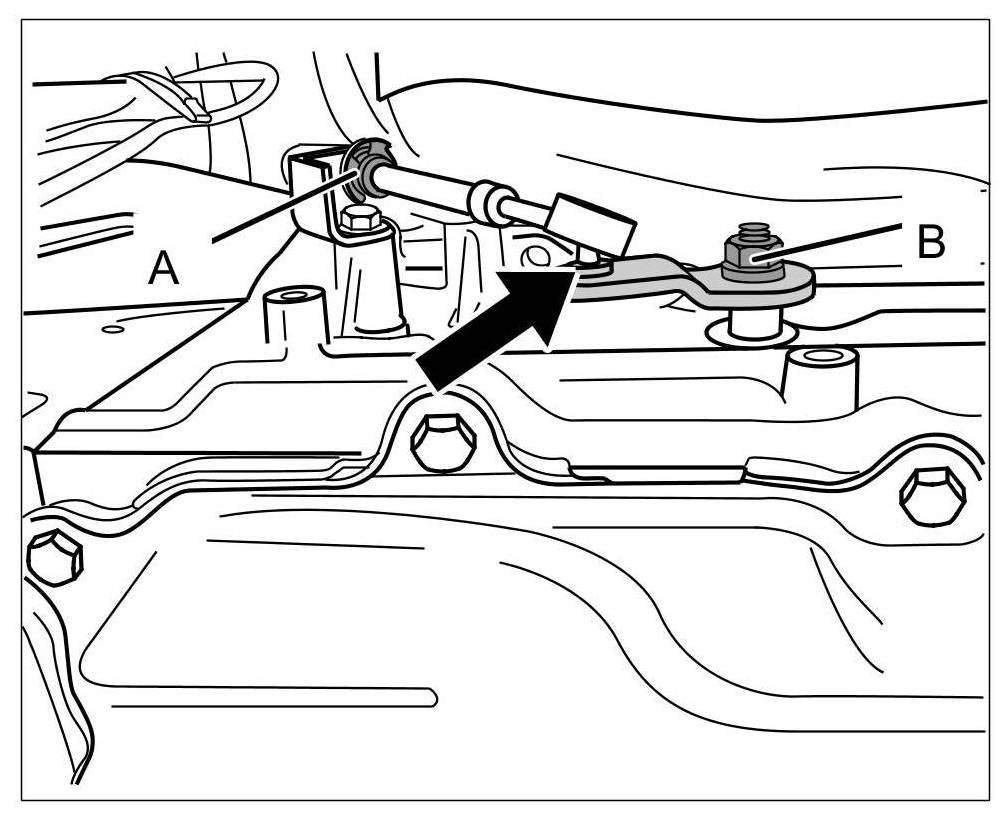 A
B