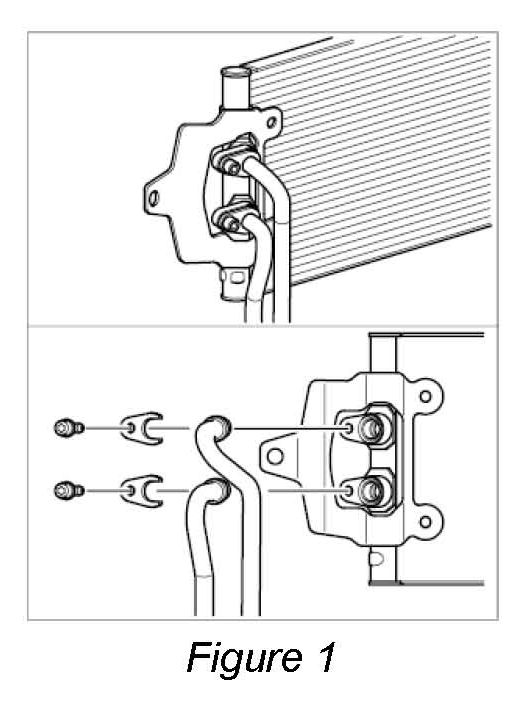 Figure 1