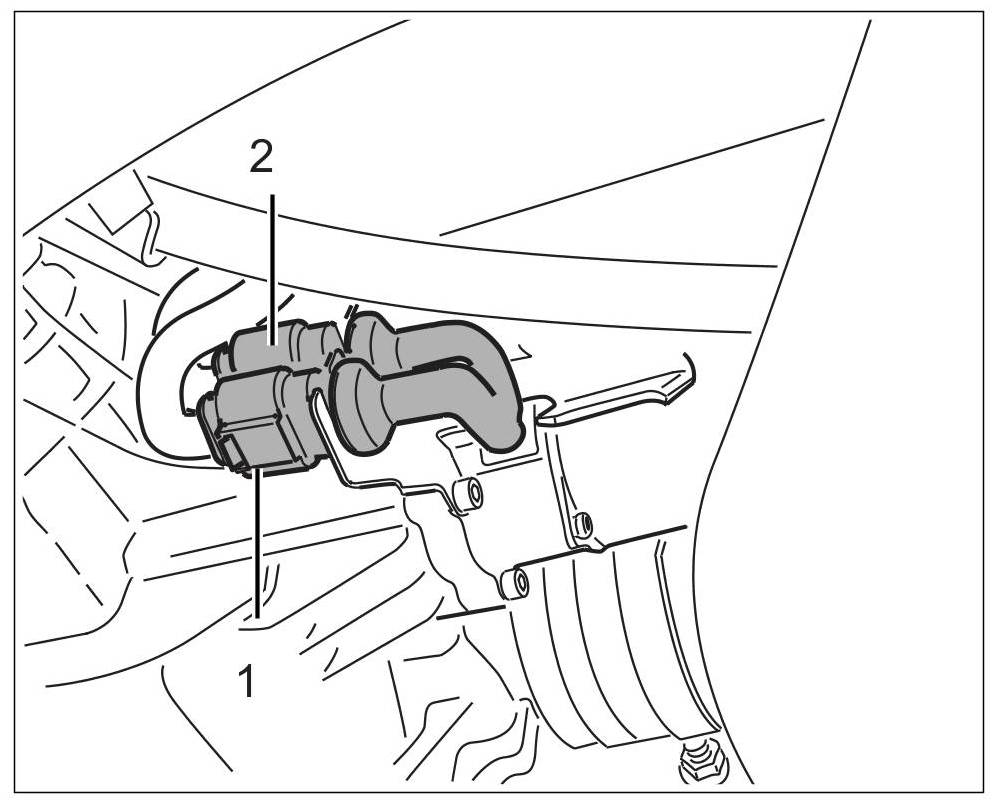 2

1