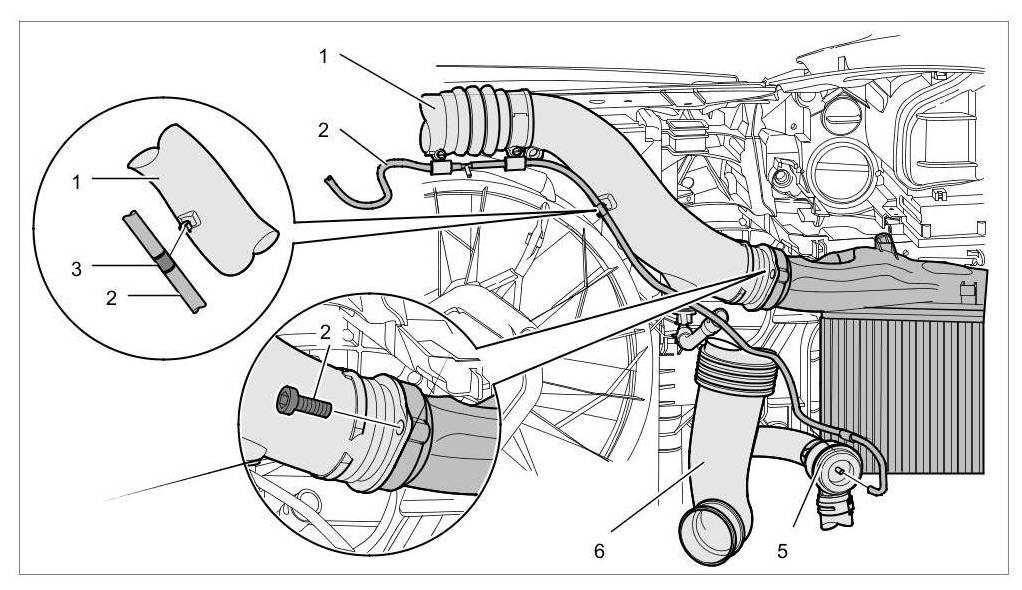 1
2
1
3
2
2
6
5