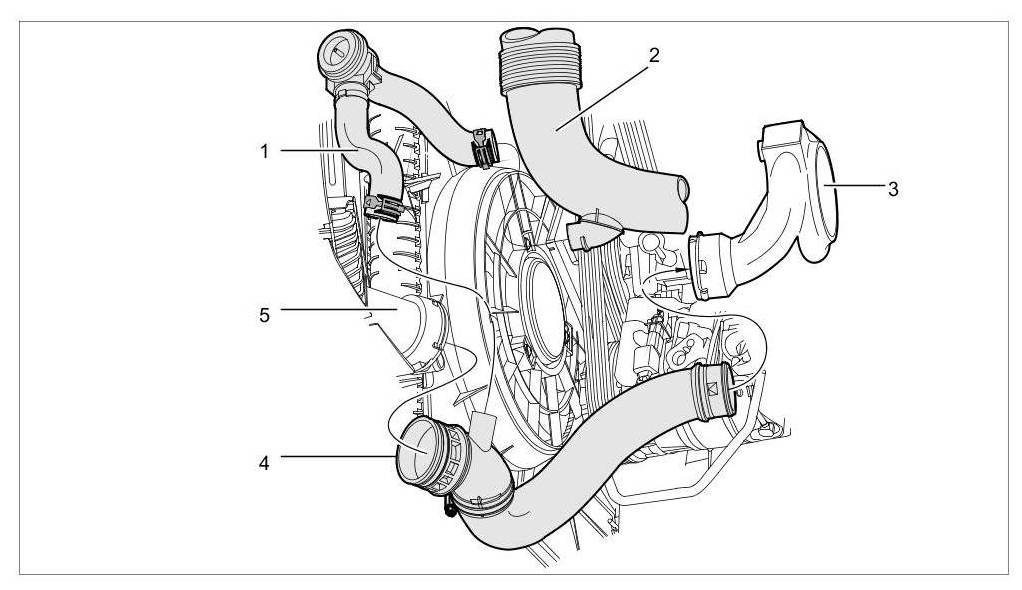 2
1
3
5
4