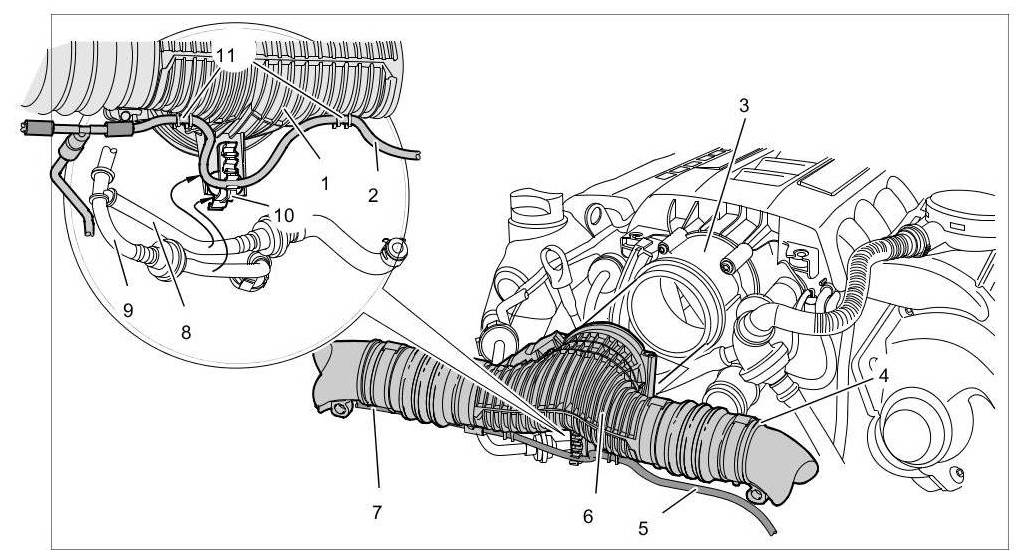 11
1
2
10
9
8
3
4
7
6
5