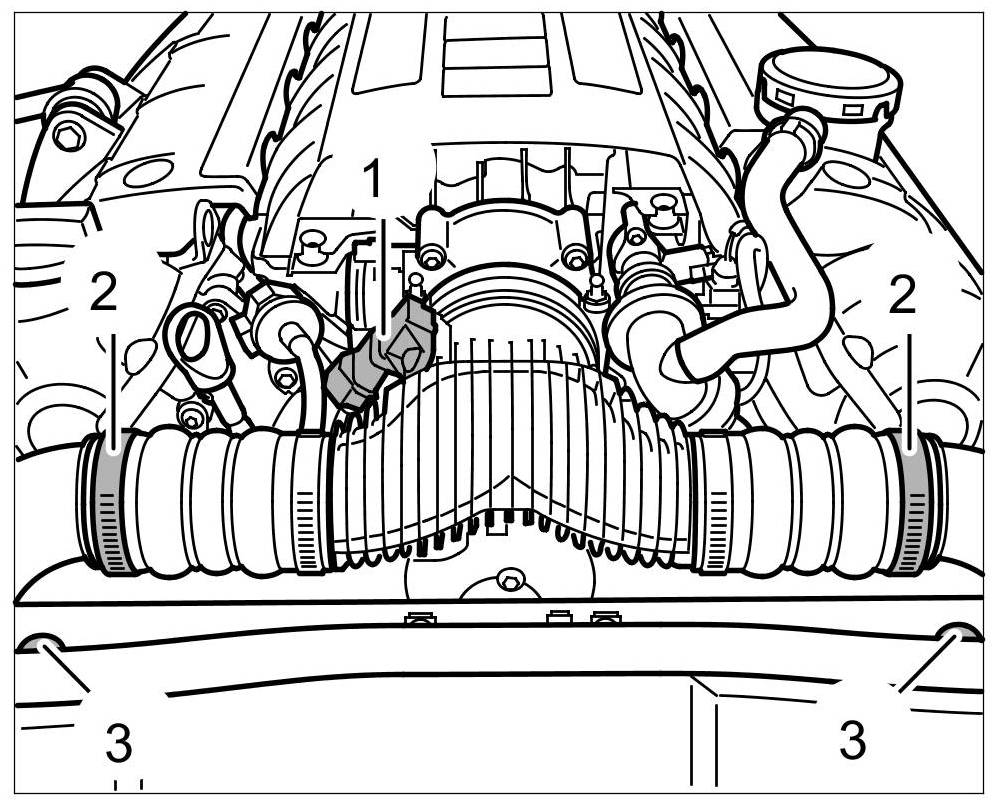 1
2
2
3
3