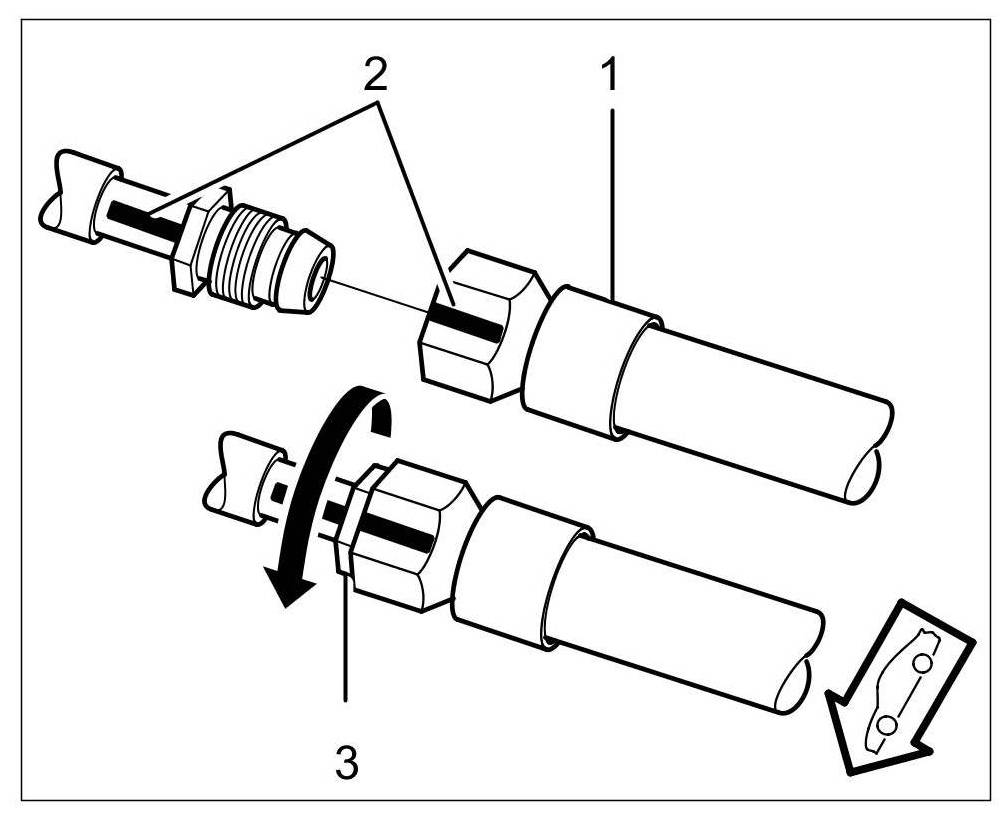 2
1
3